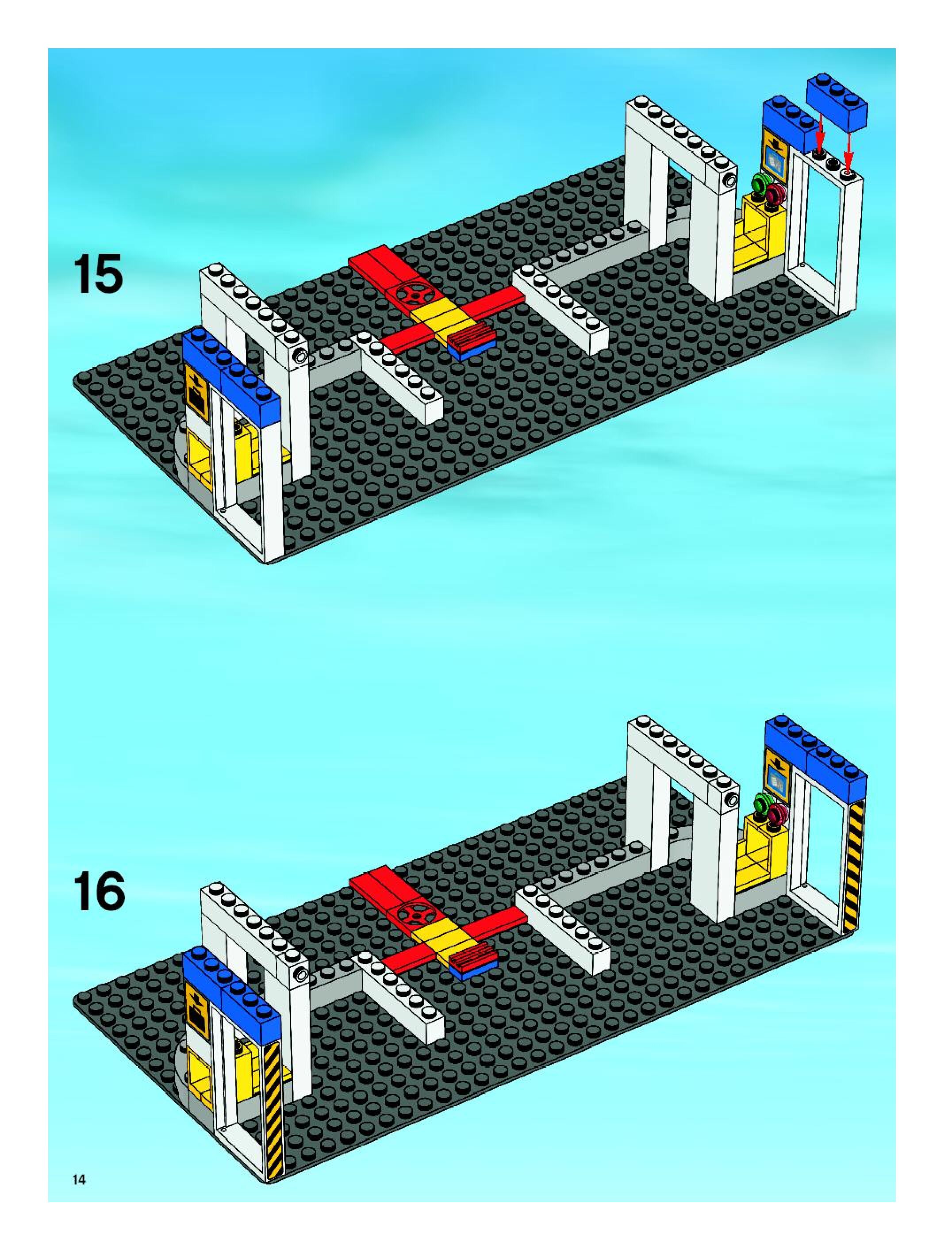 15

16

14