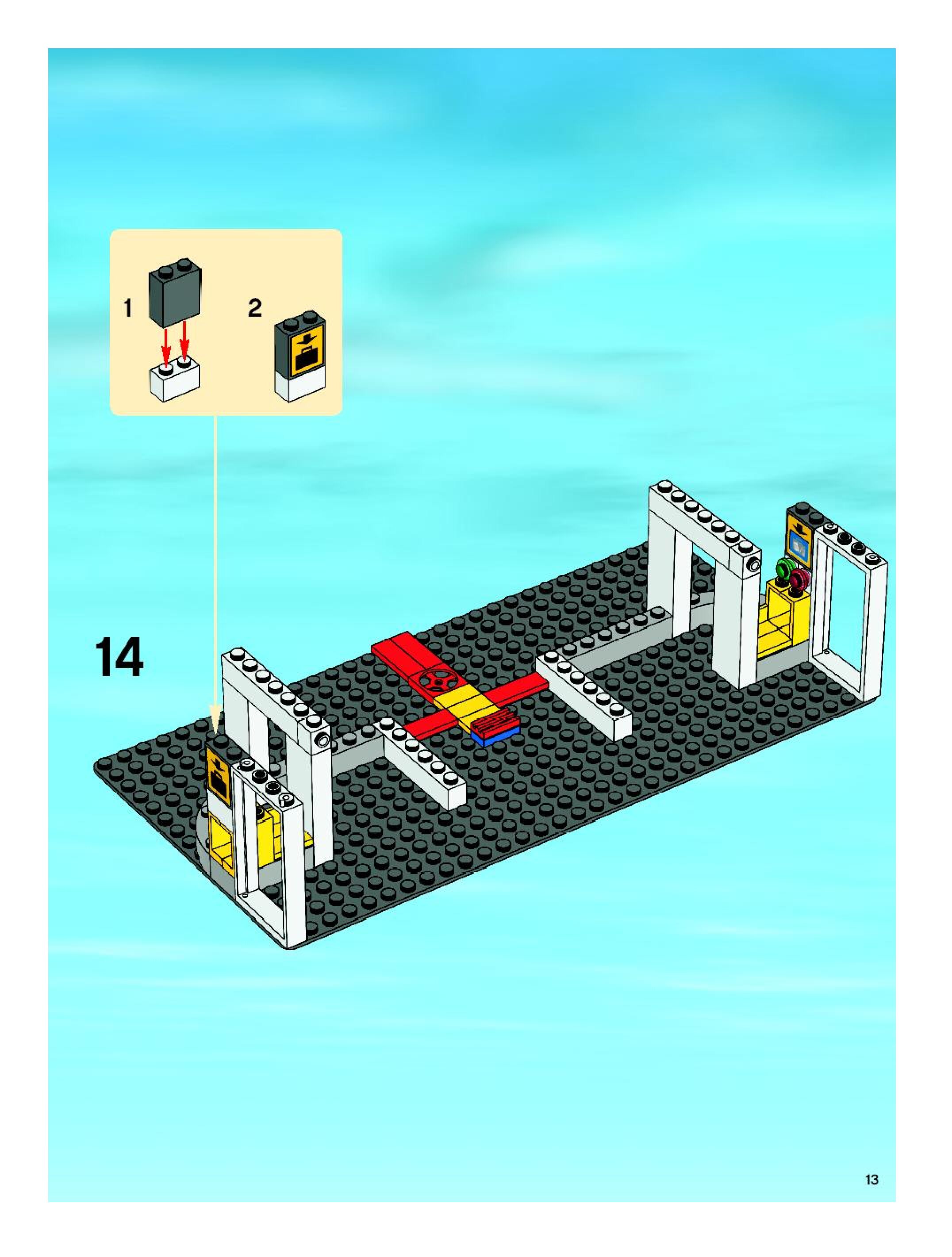 1

2

14

13