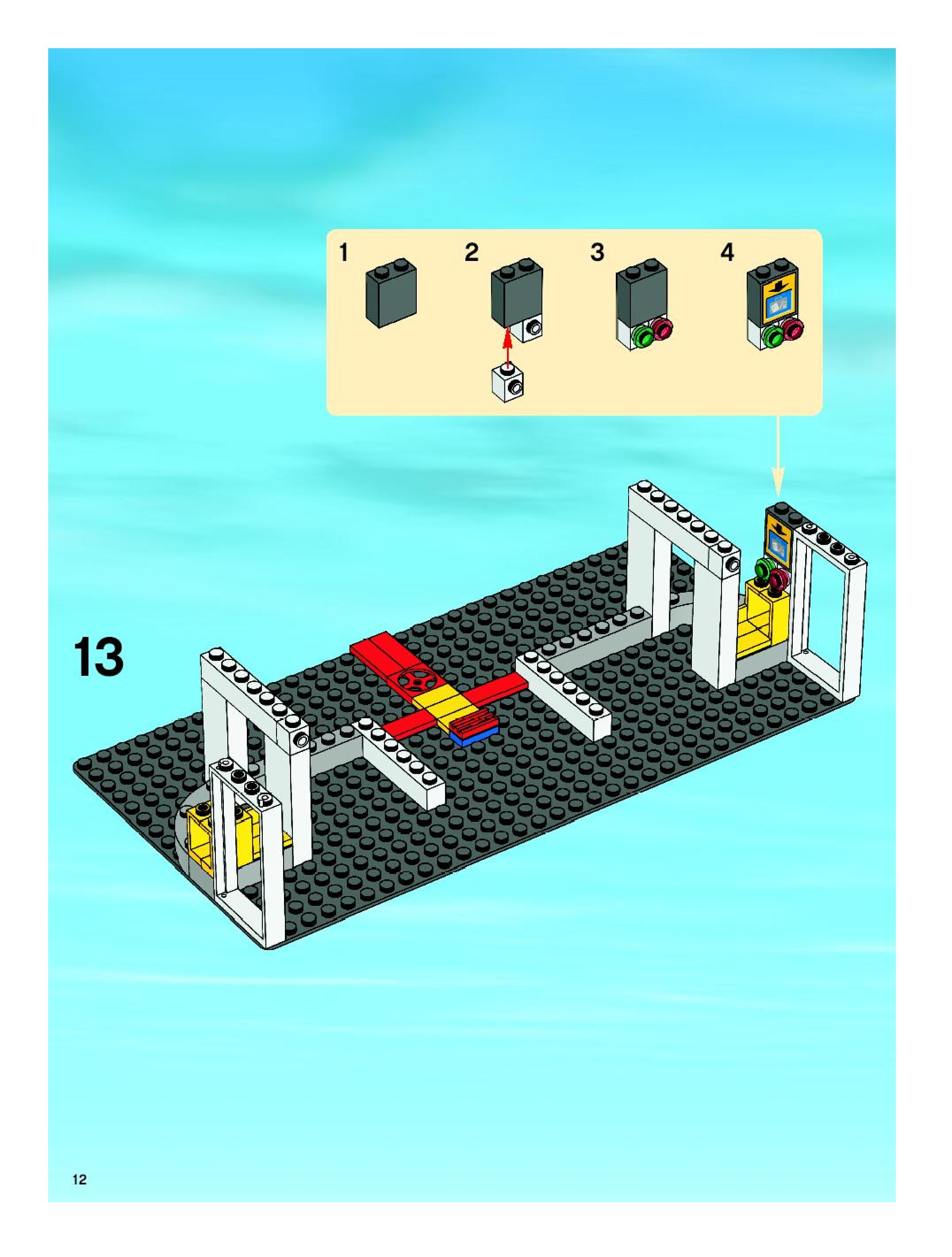 1 2 3 4

13

12