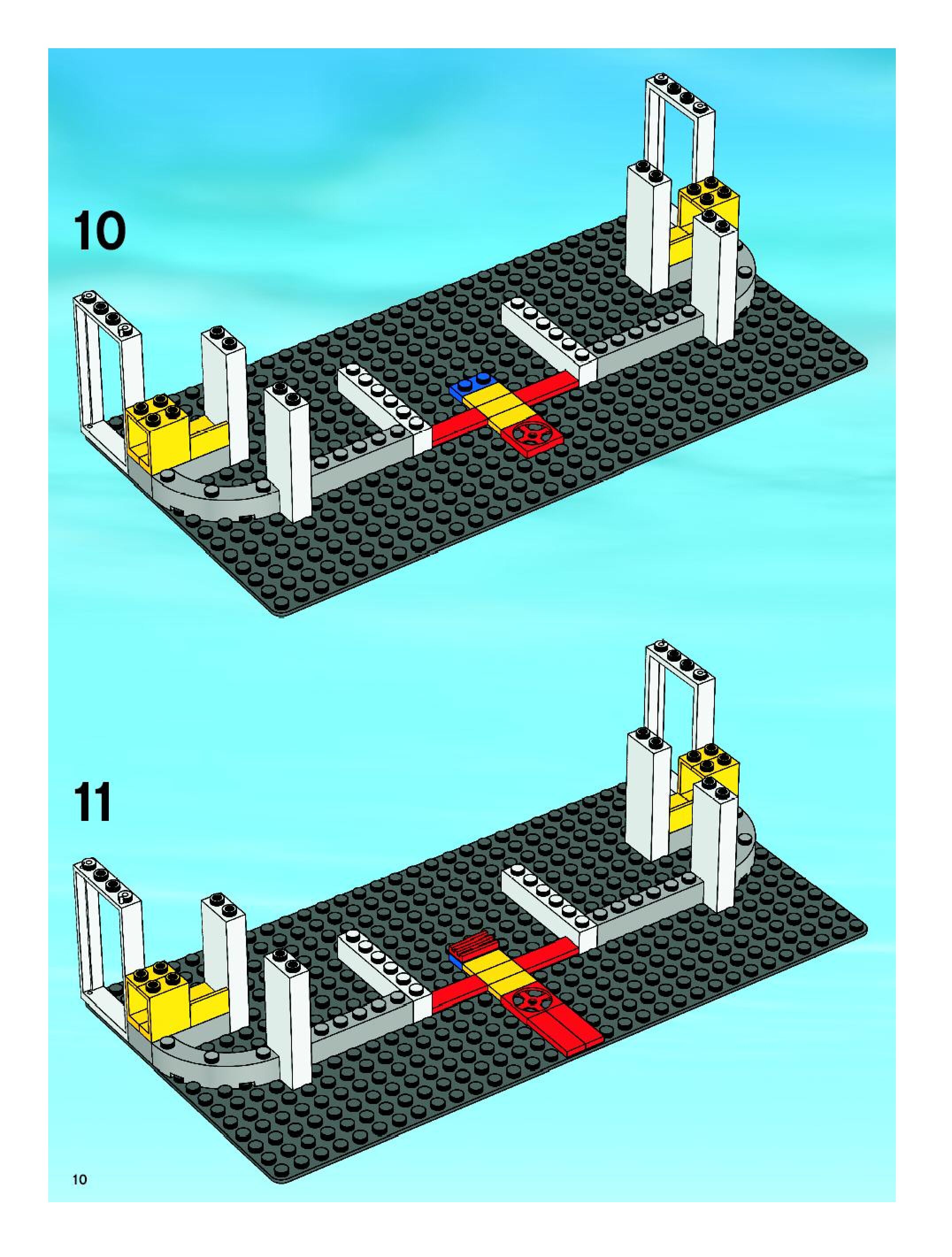 10

11

10