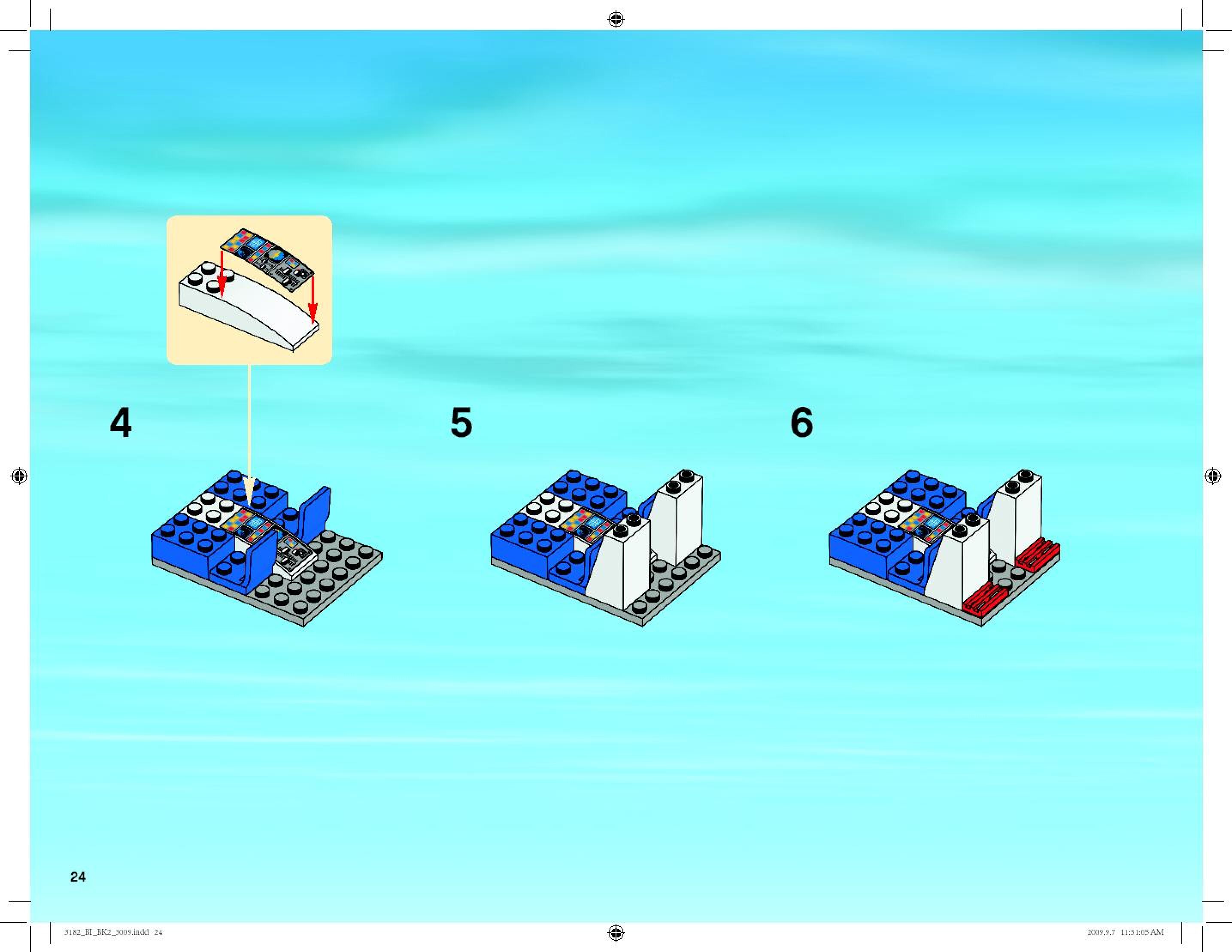 4

5

6

24

3182_BI_BK2_3009.indd 24

2009.9.7 11:51:05 AM