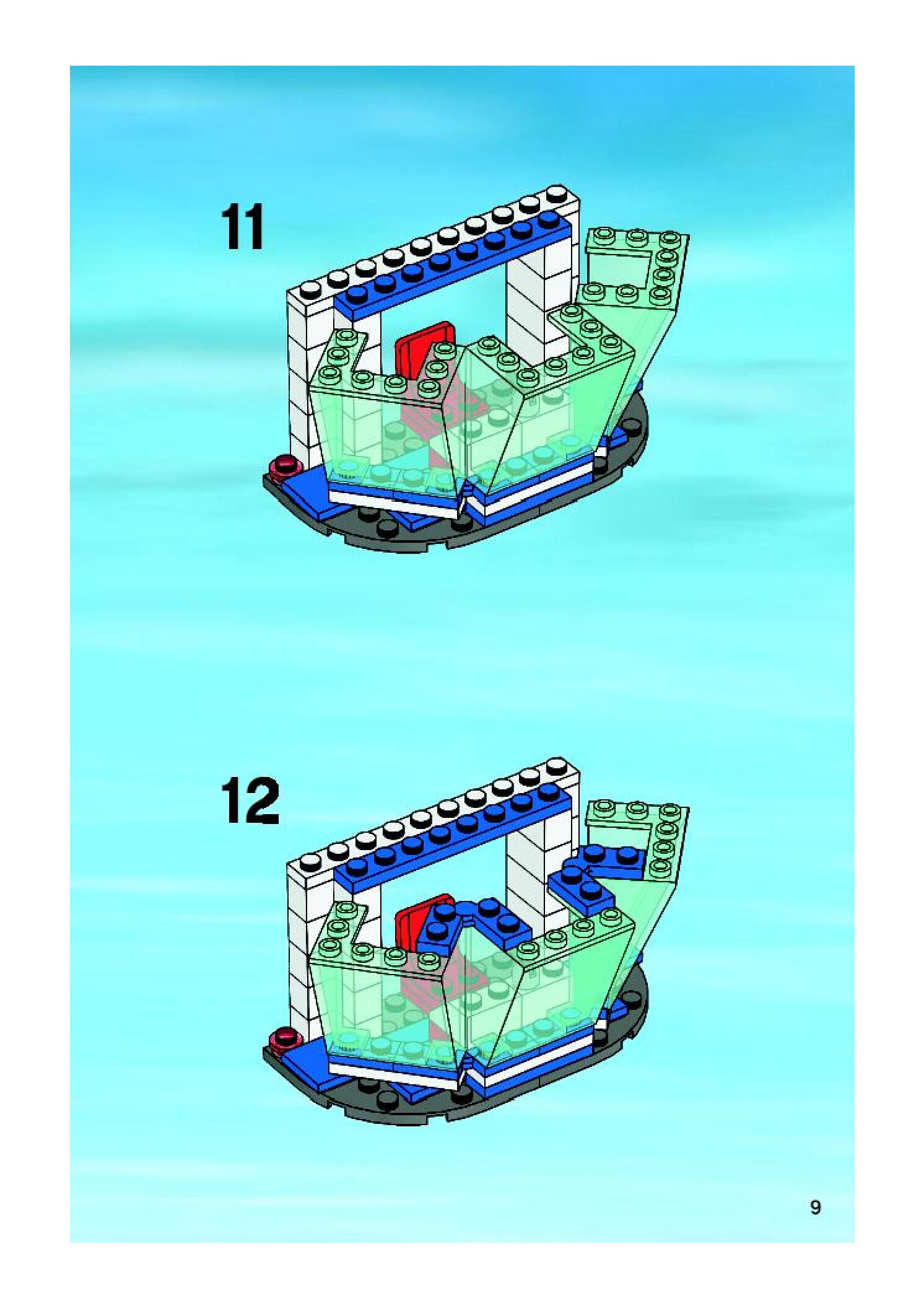 11

12

9