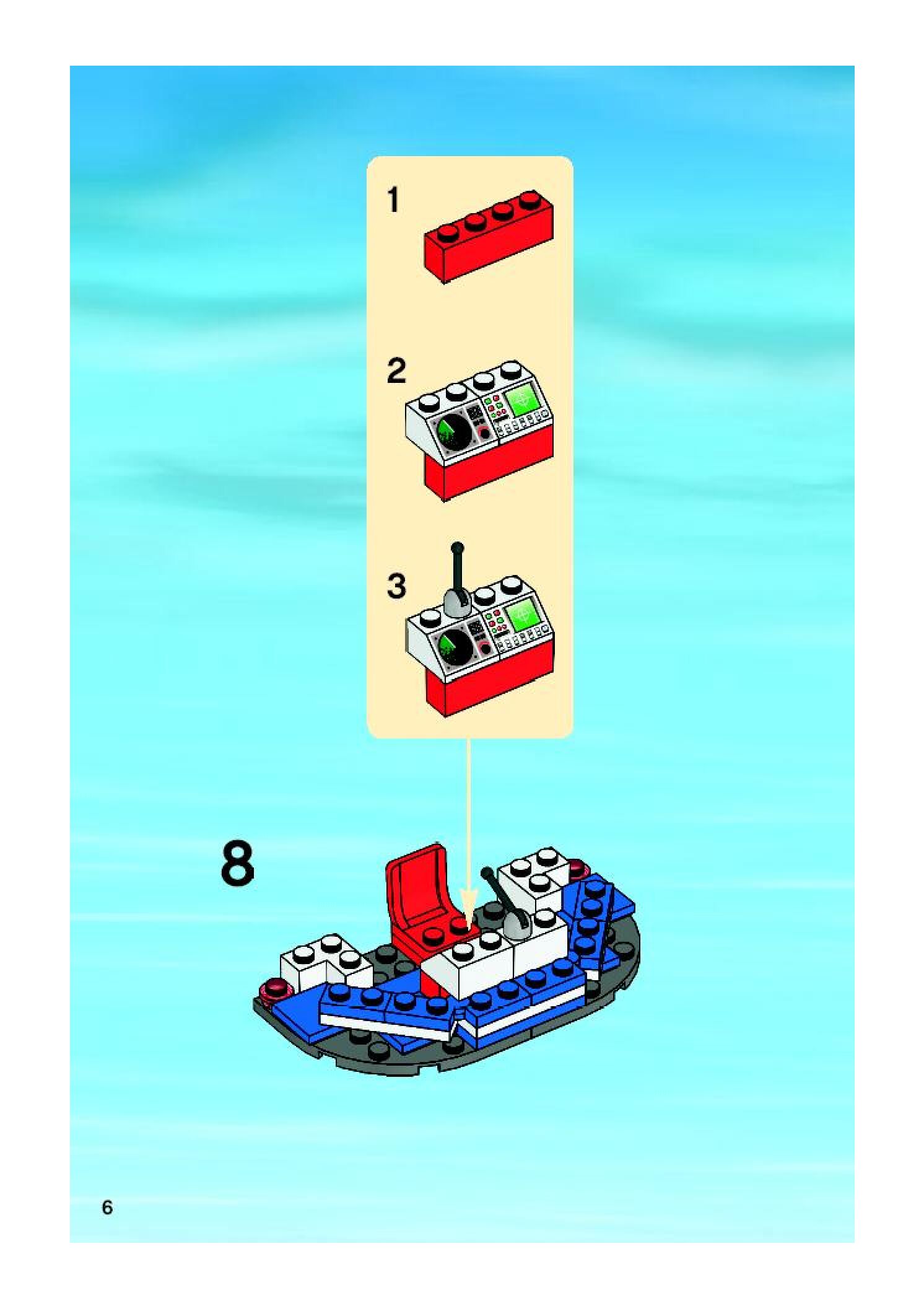 1

2

3

8

6