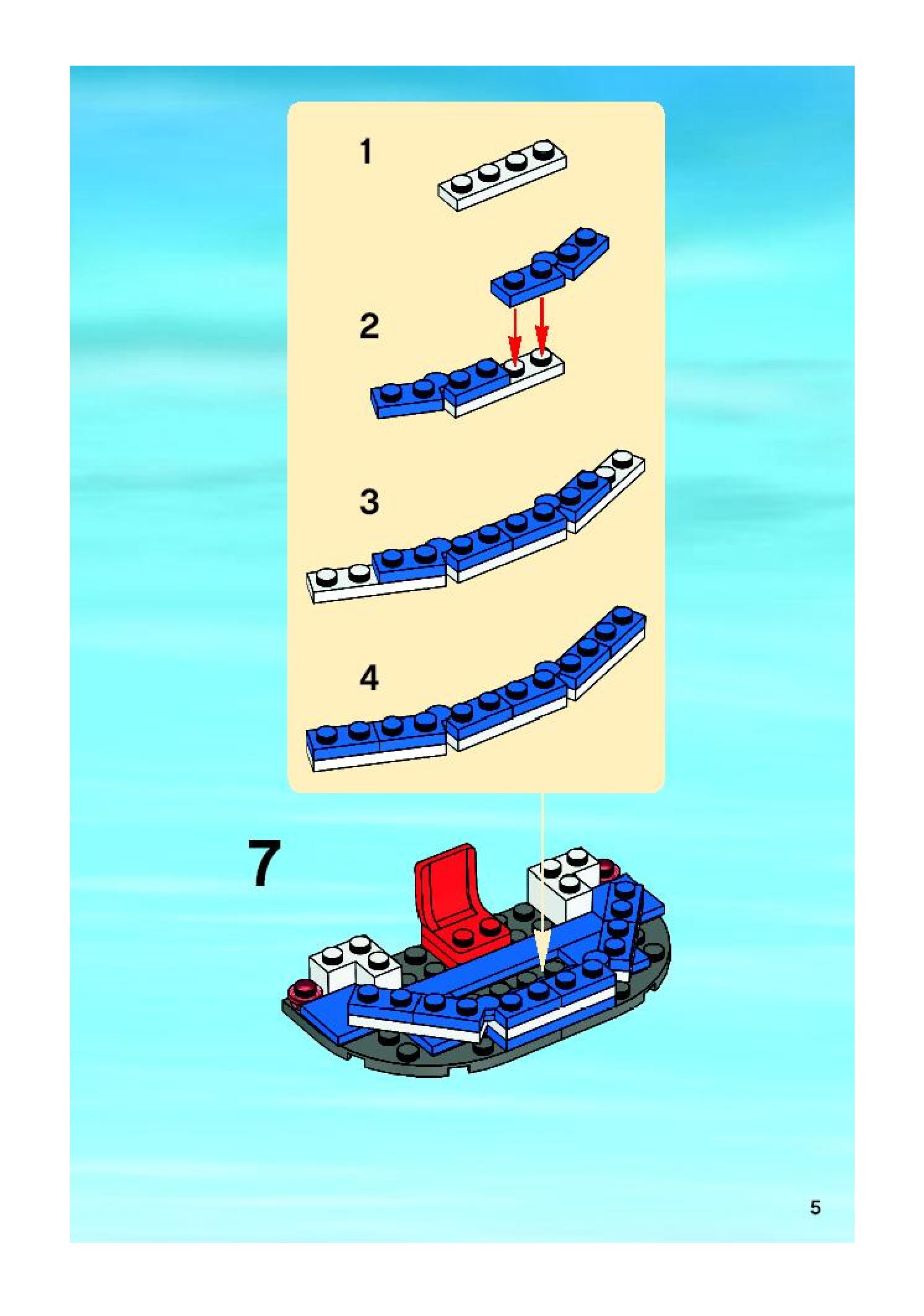 1

2

3

4

7

5