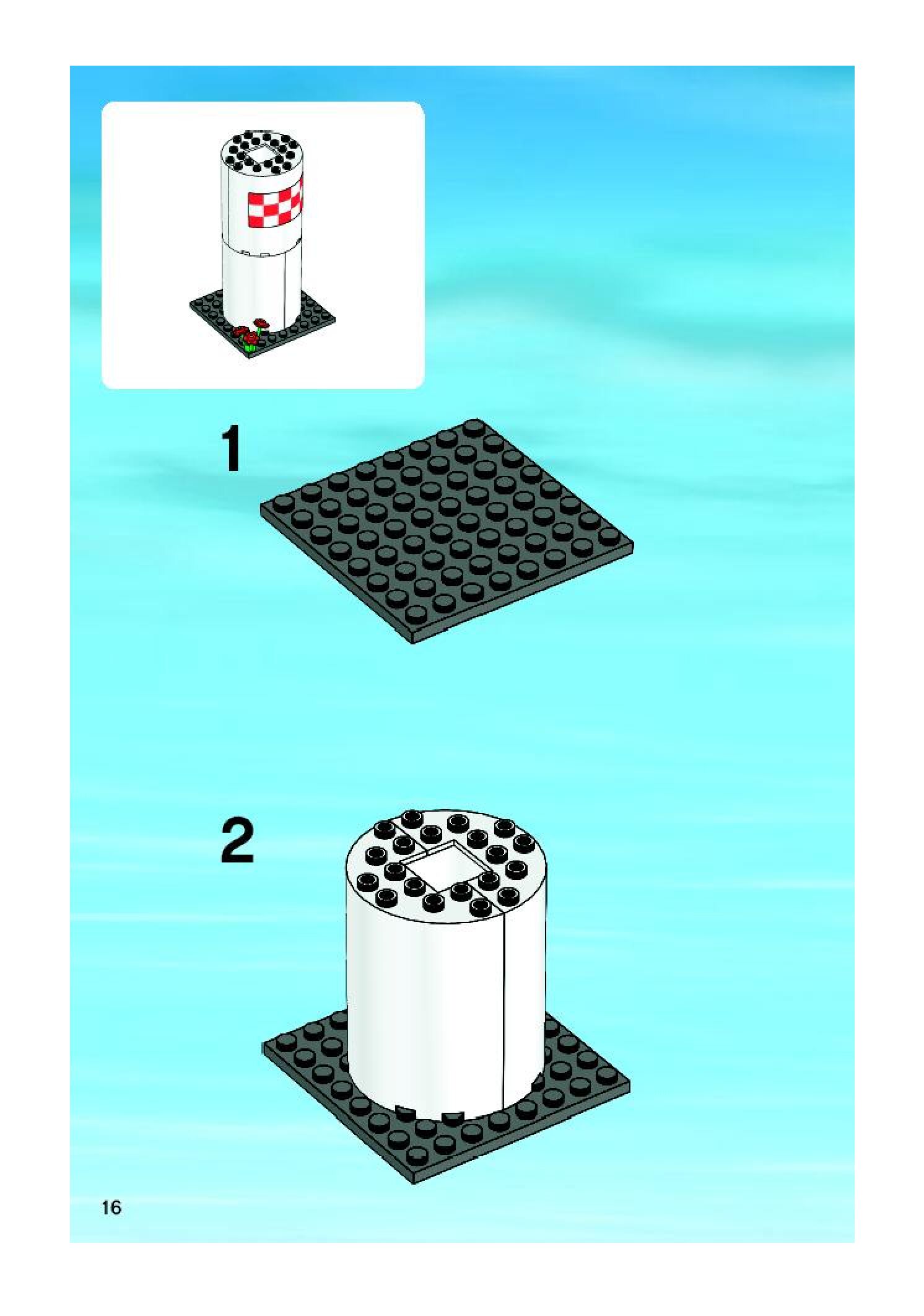 1

2

16