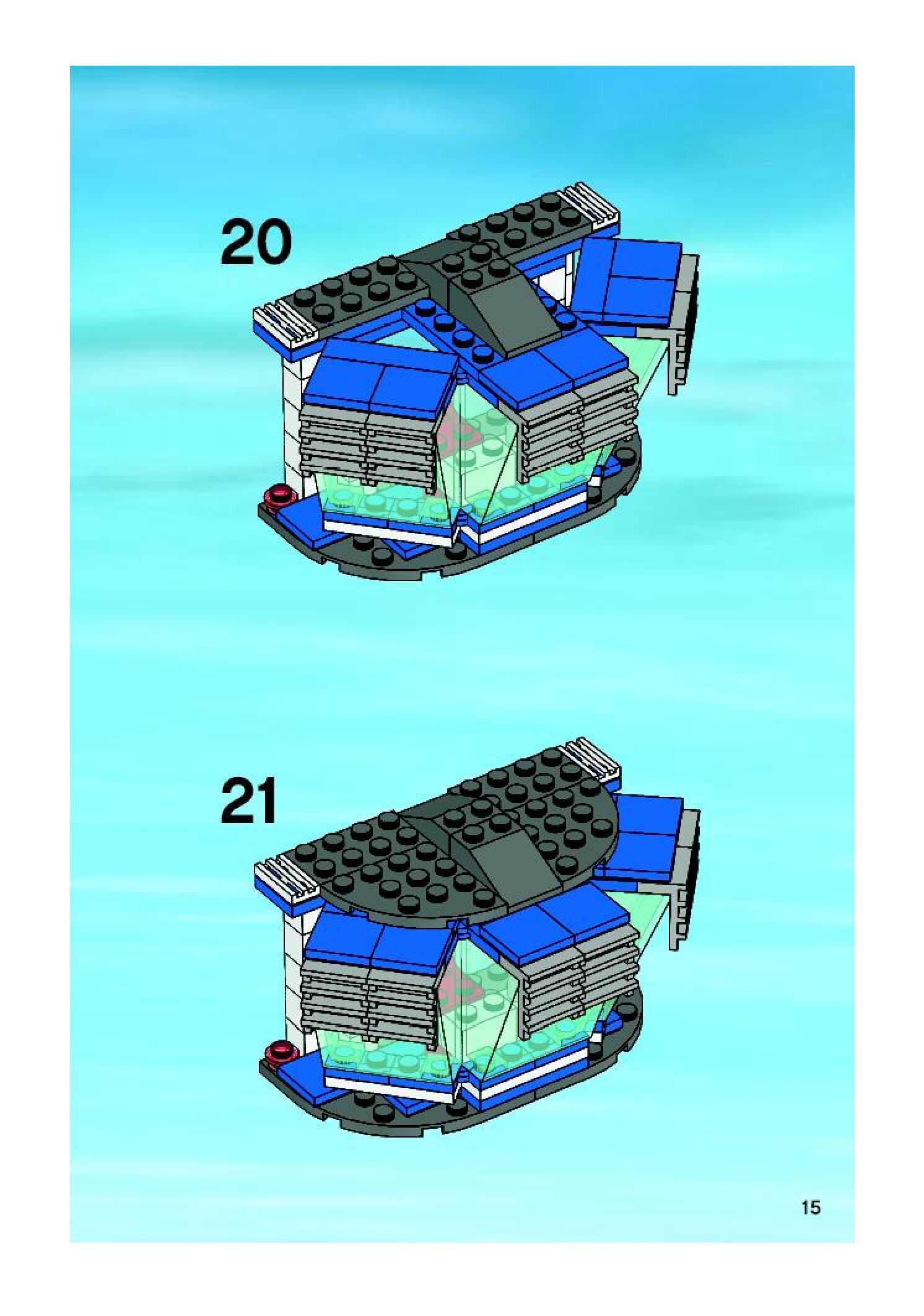 20

21

15