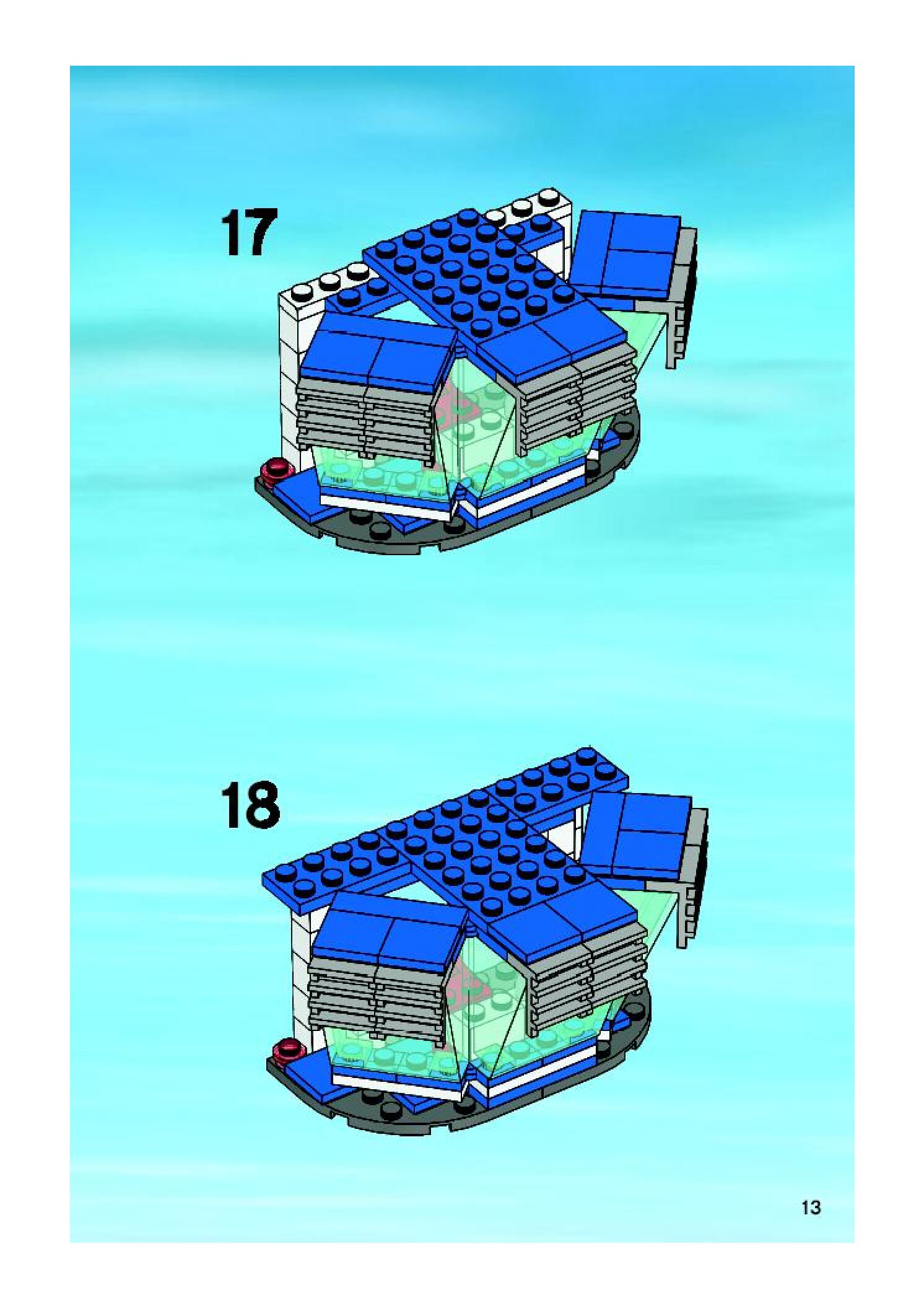 17

18

13