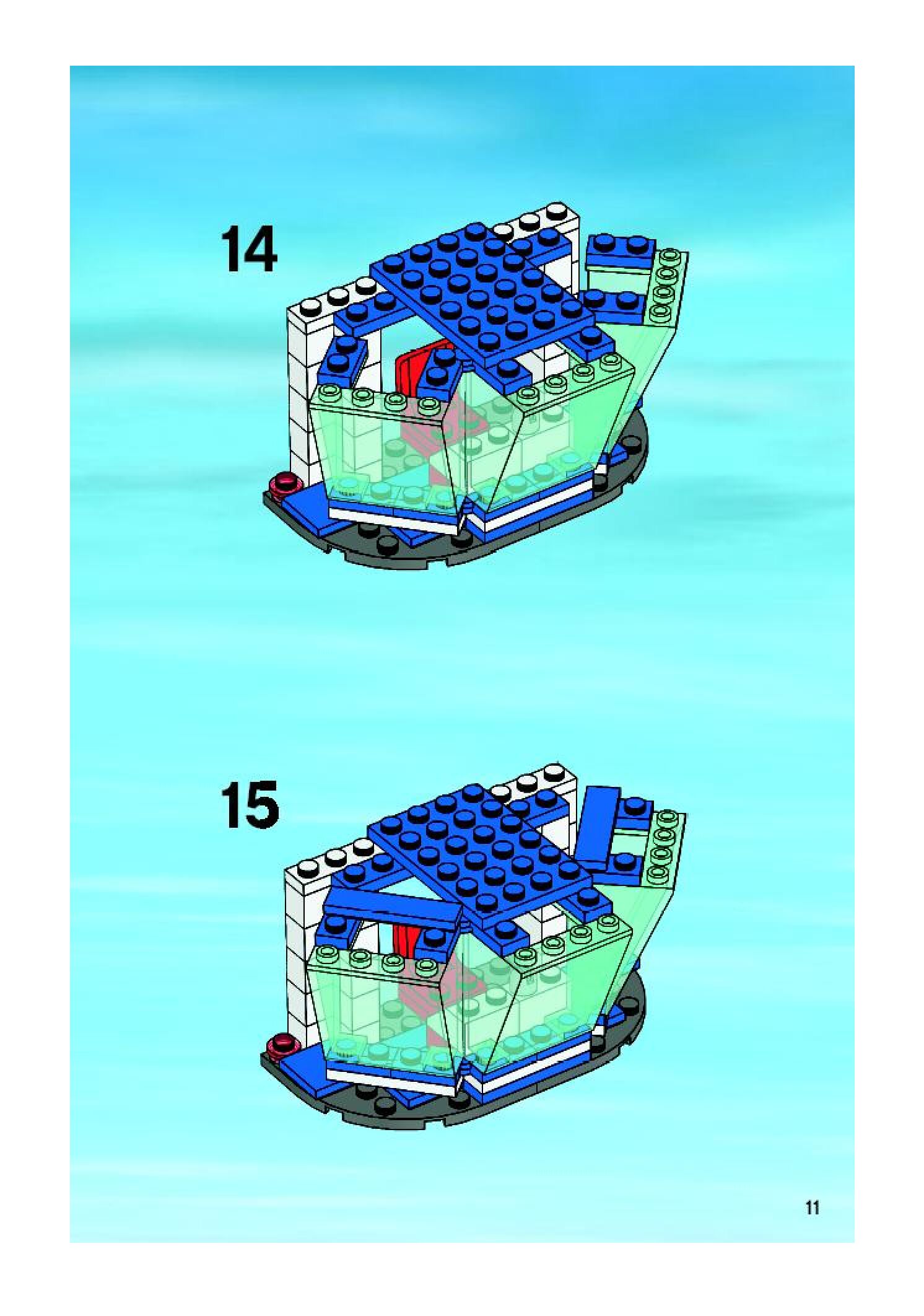 14

15

11