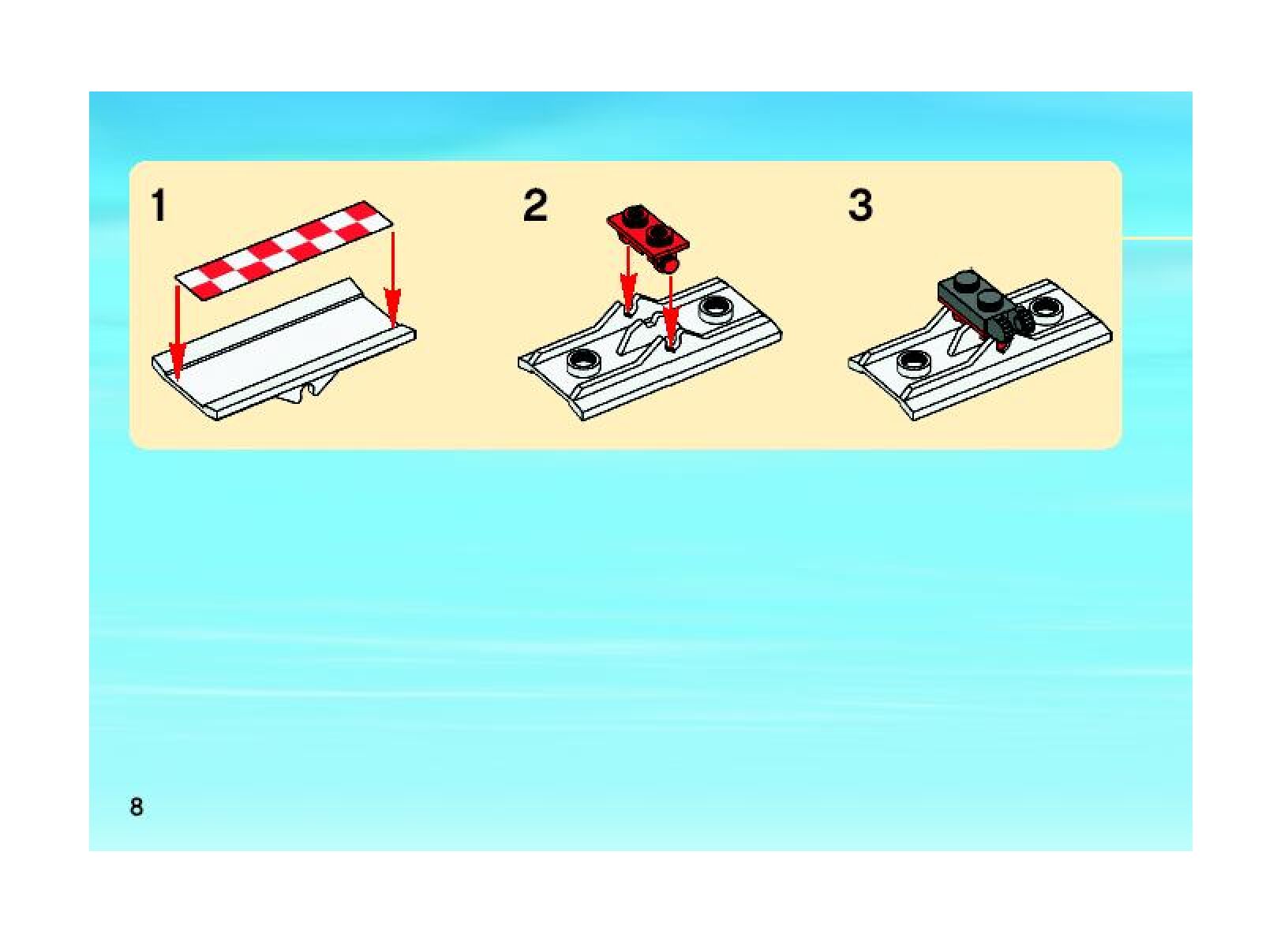 1

2

3

8