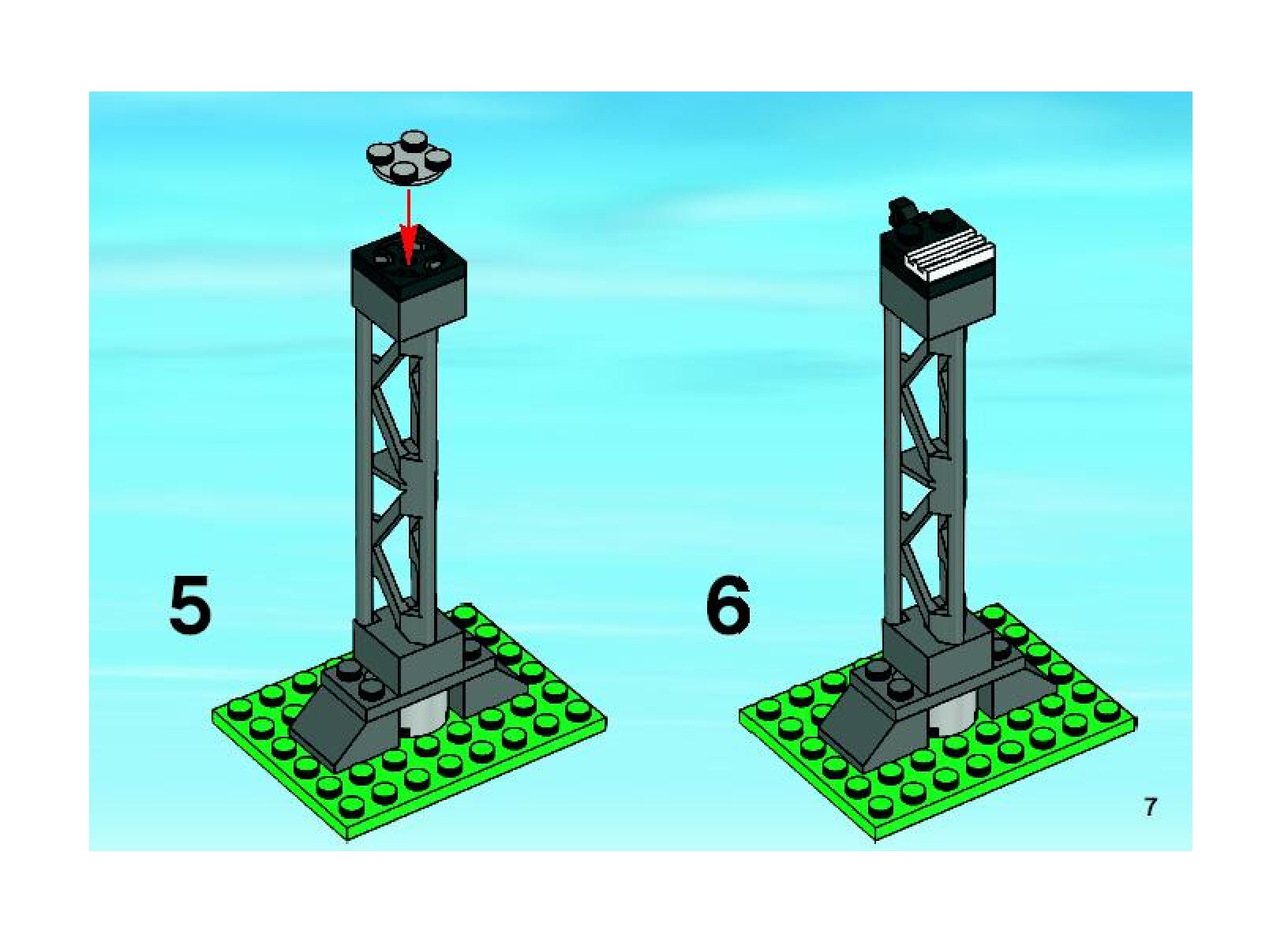 5

6

7