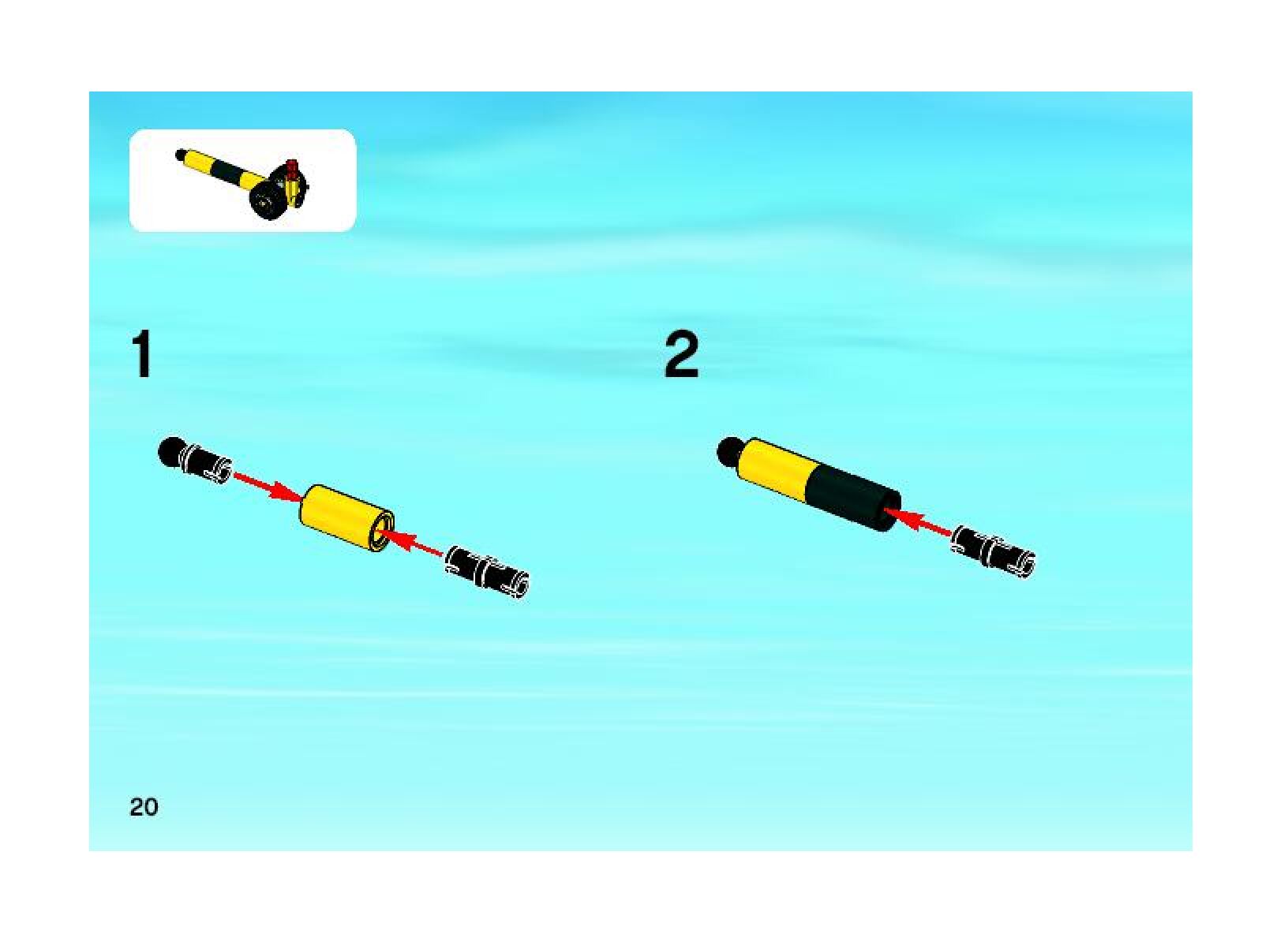 1

2

20