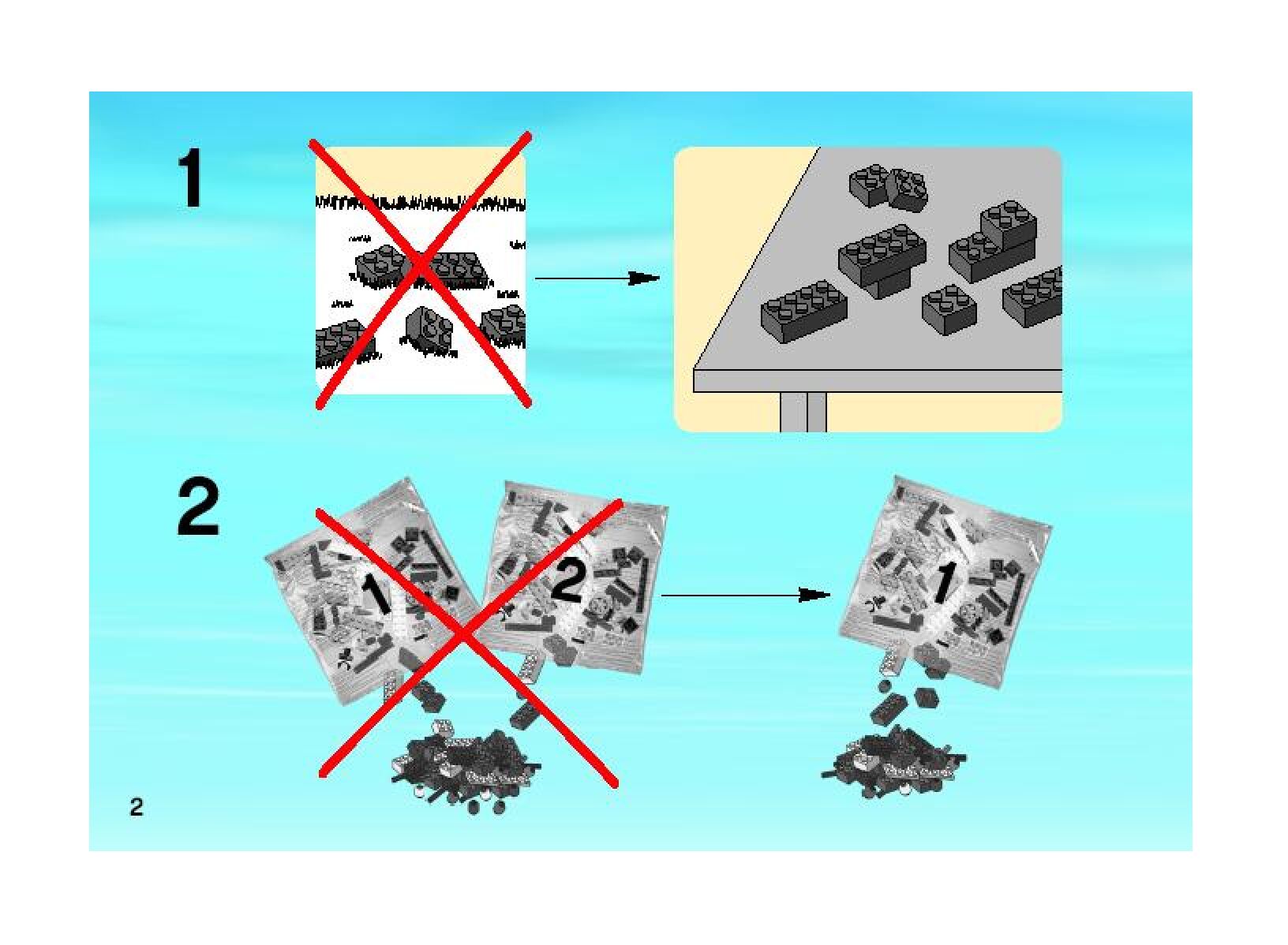 1

2

1

2

1

2