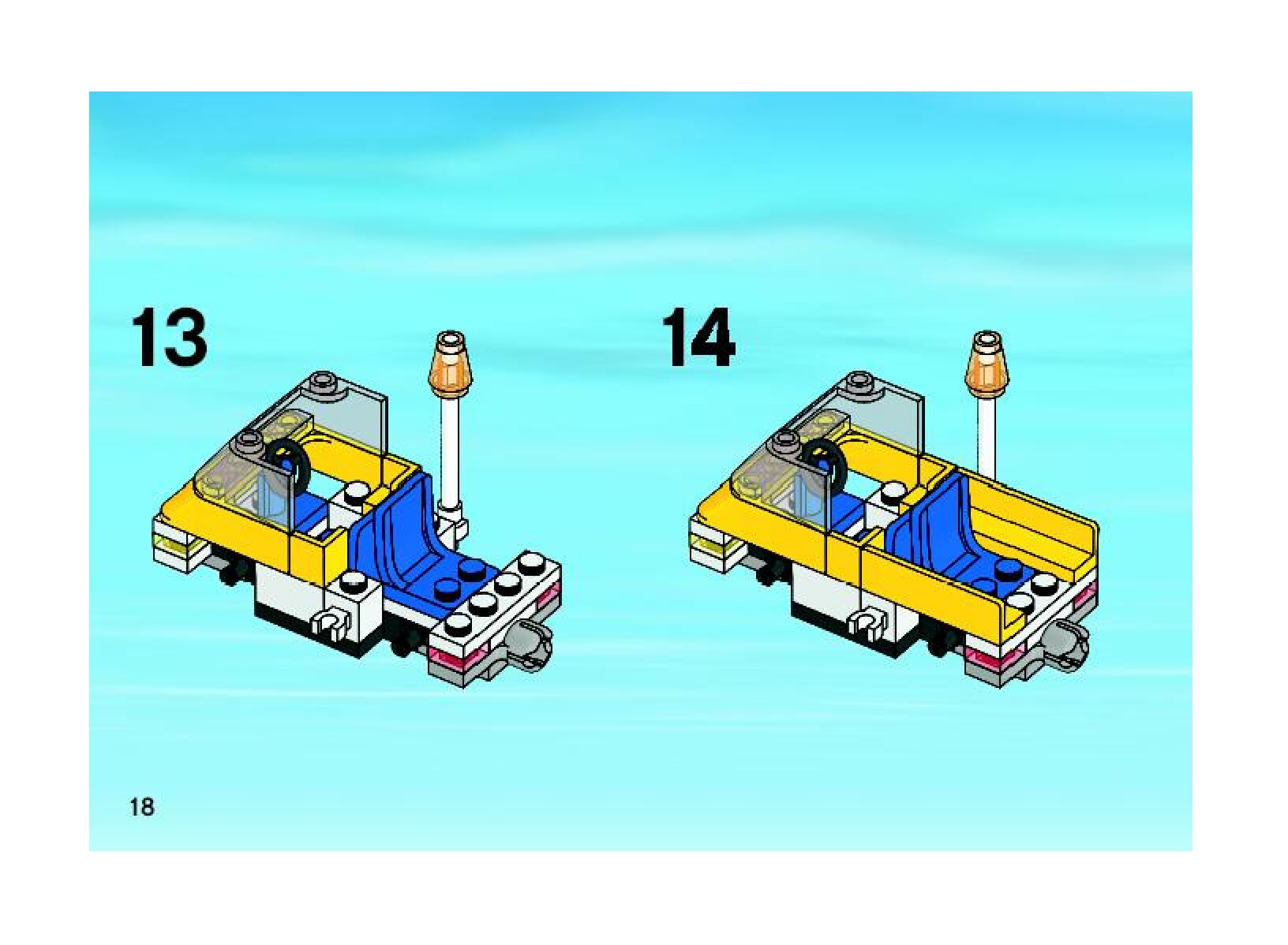 13

14

18