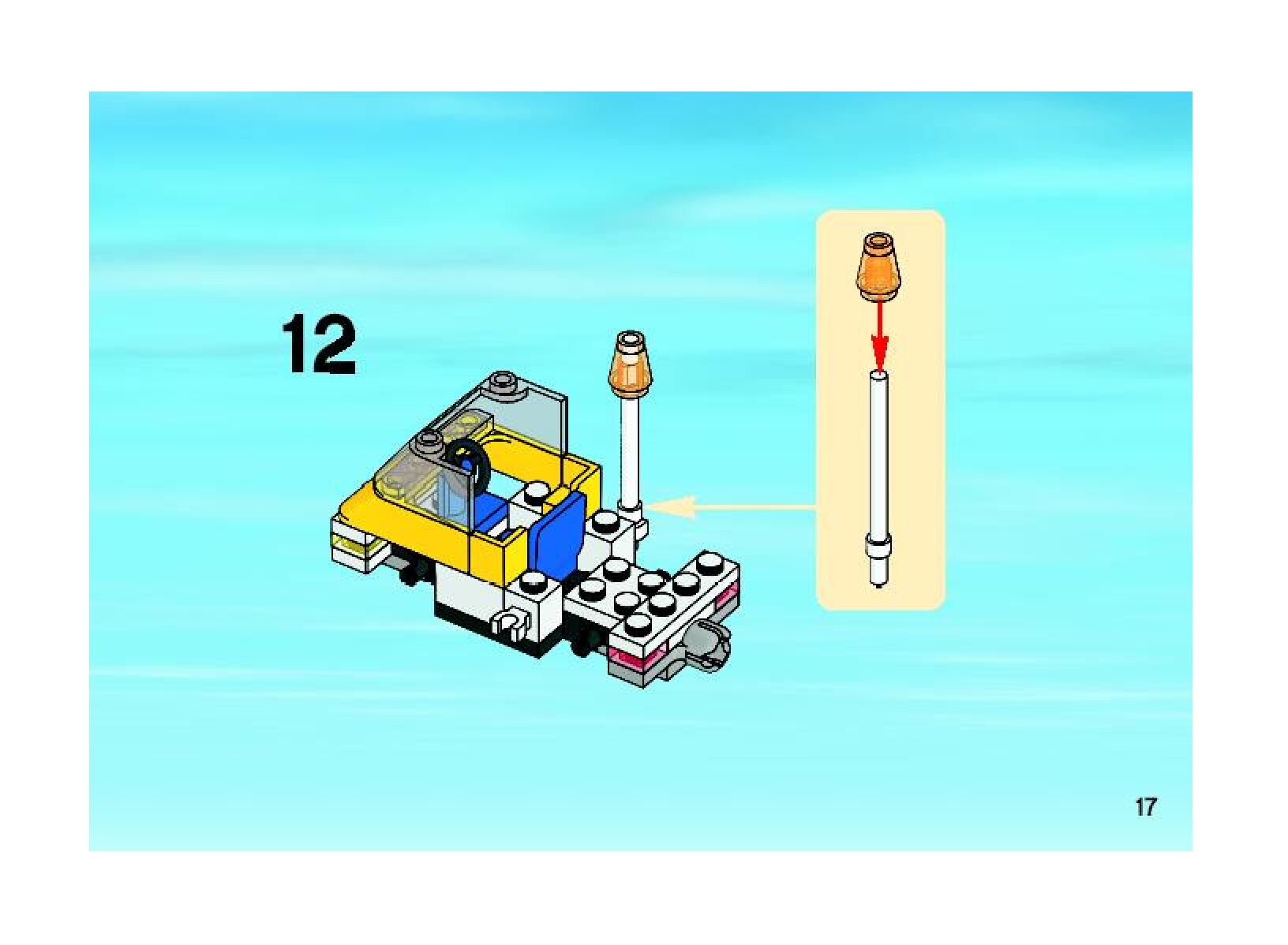 12

17