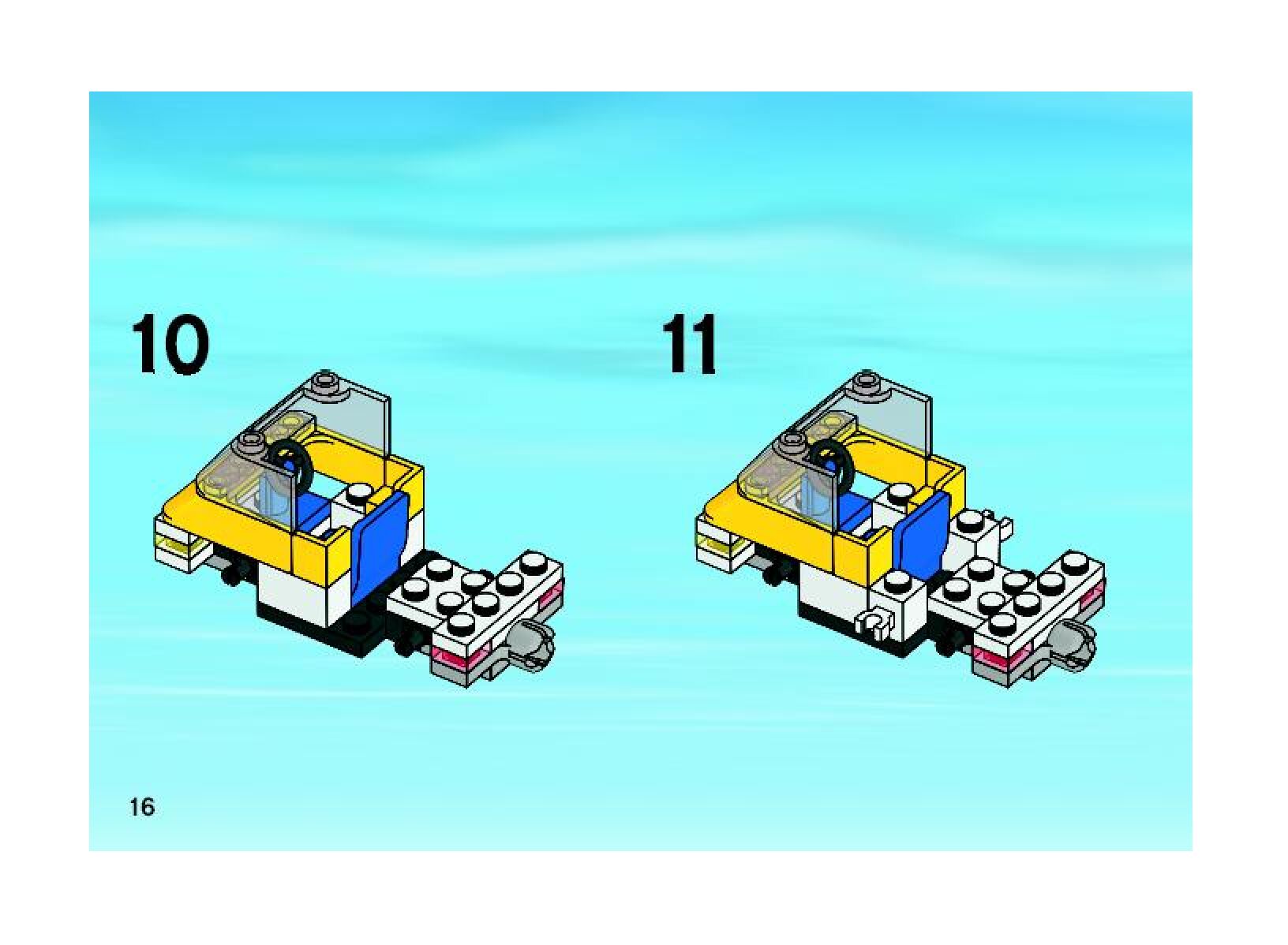 10

11

16