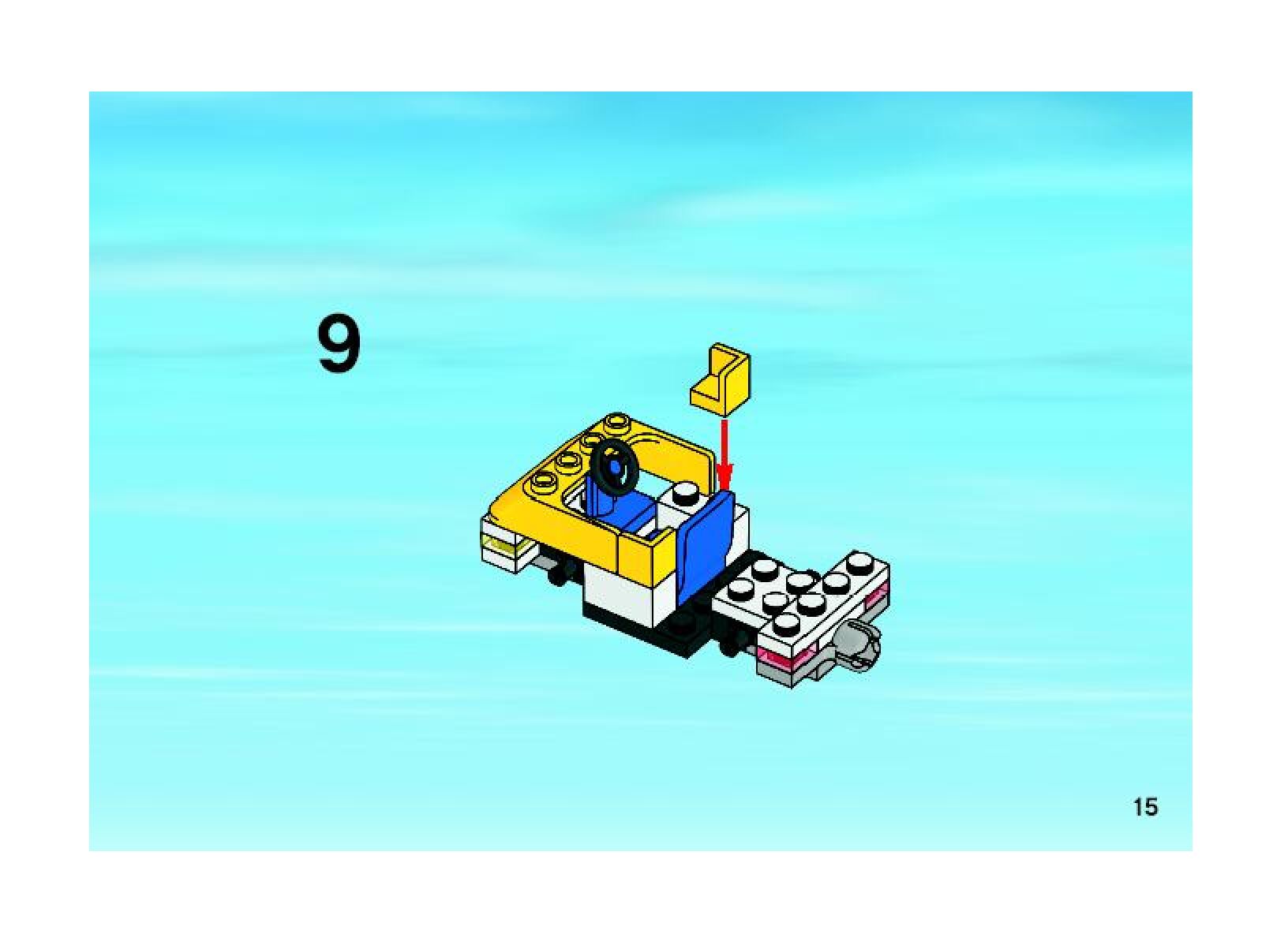 9

15