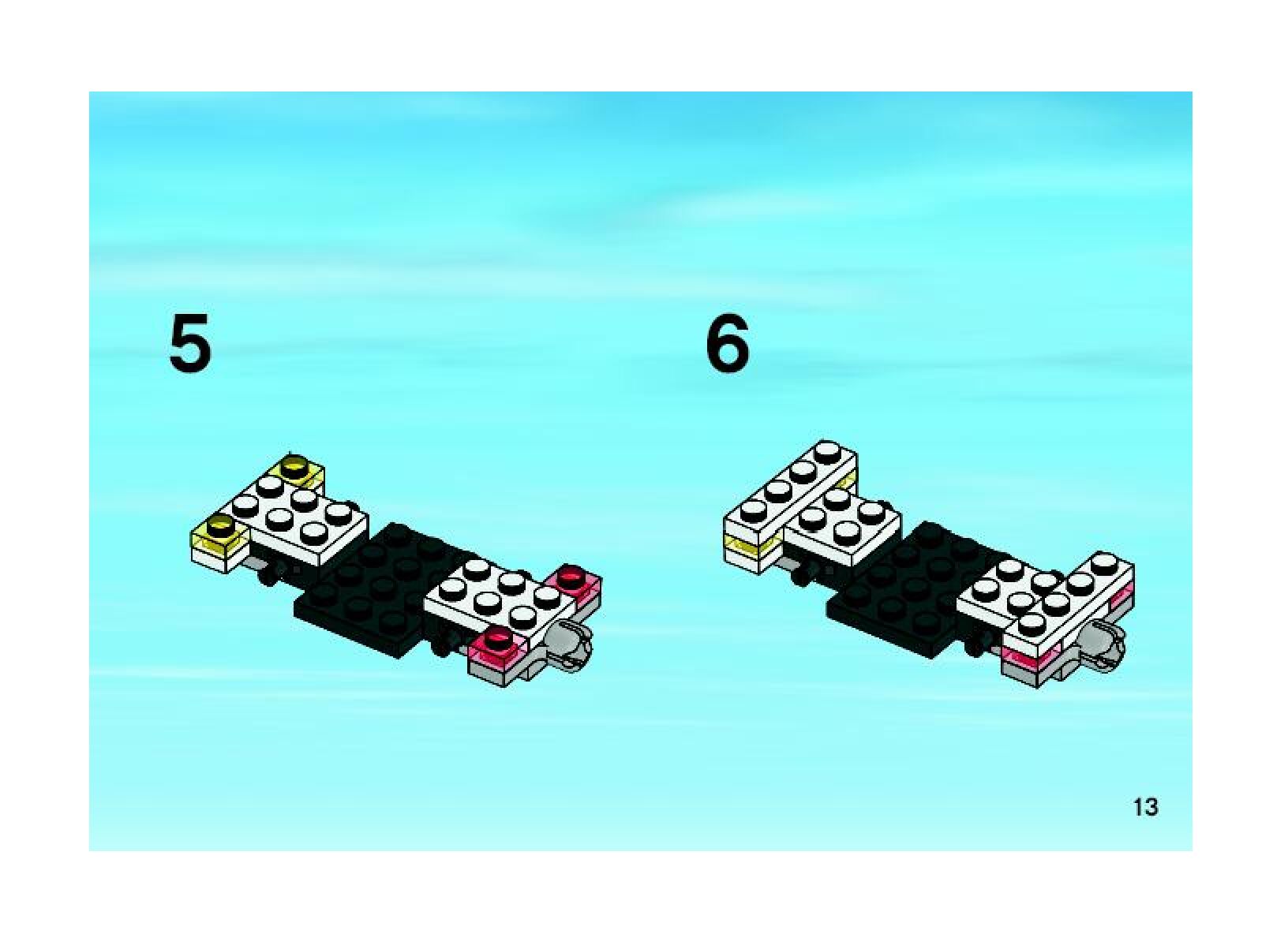 5

6

13