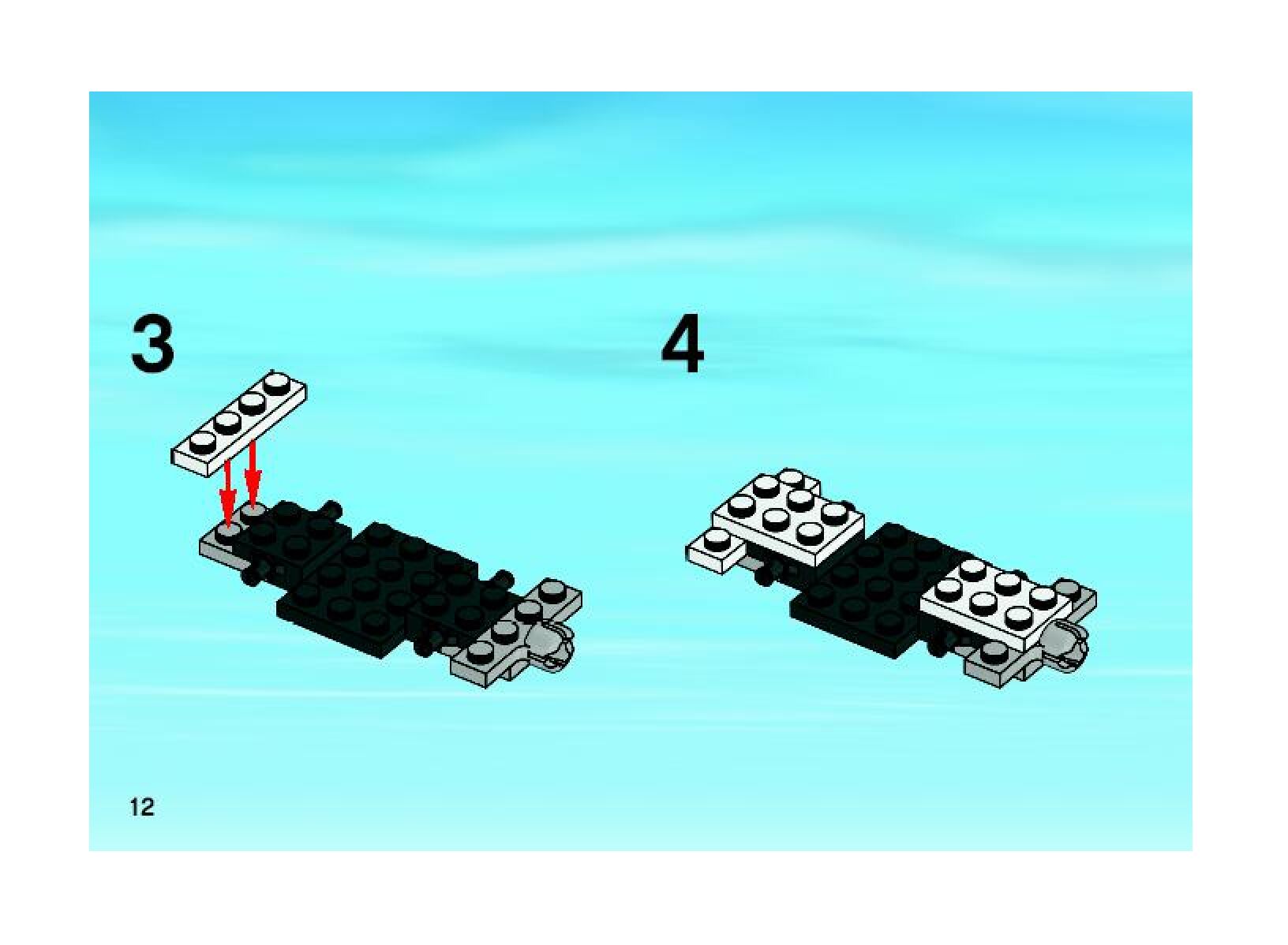 3

4

12