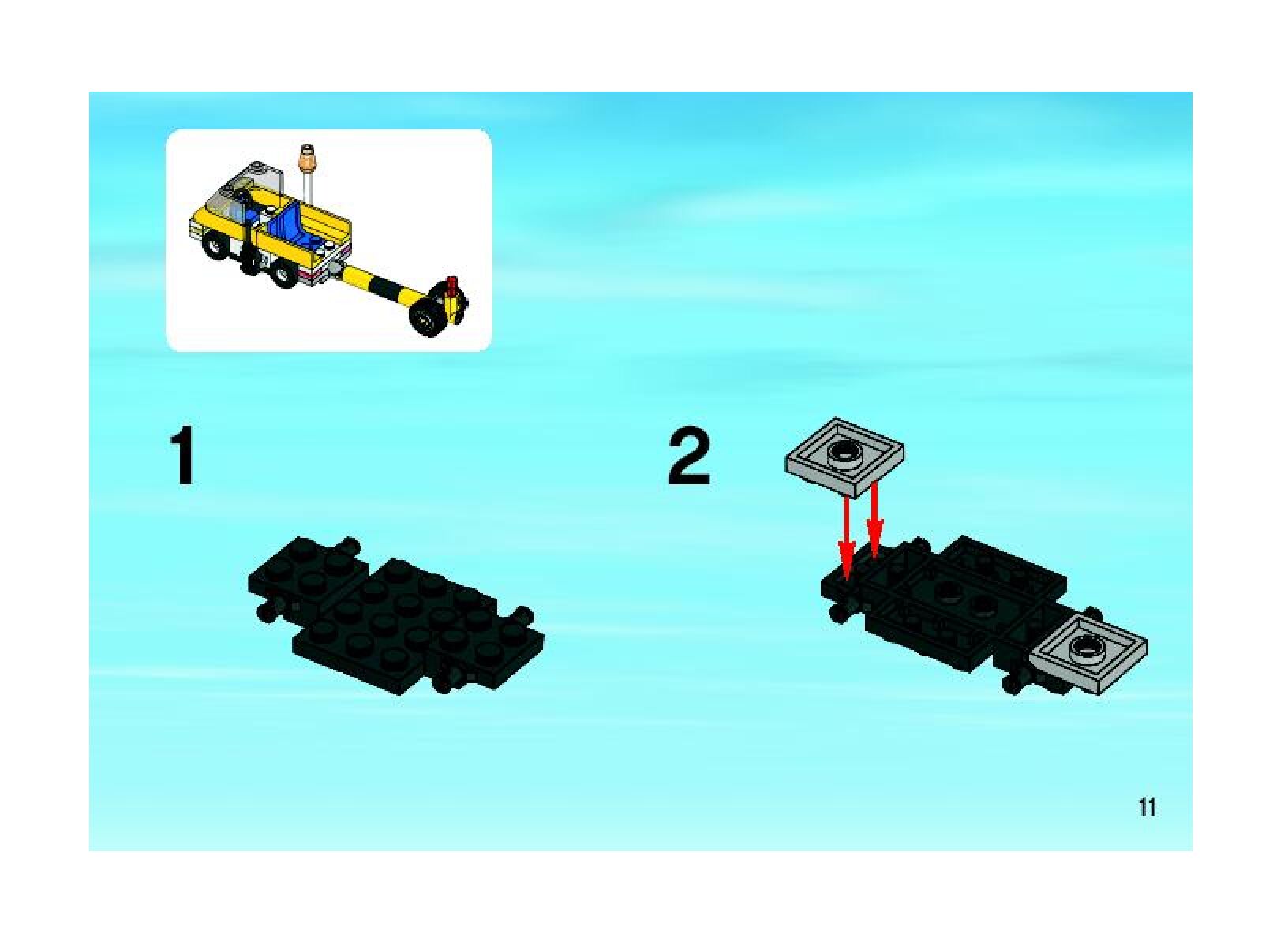 1

2

11