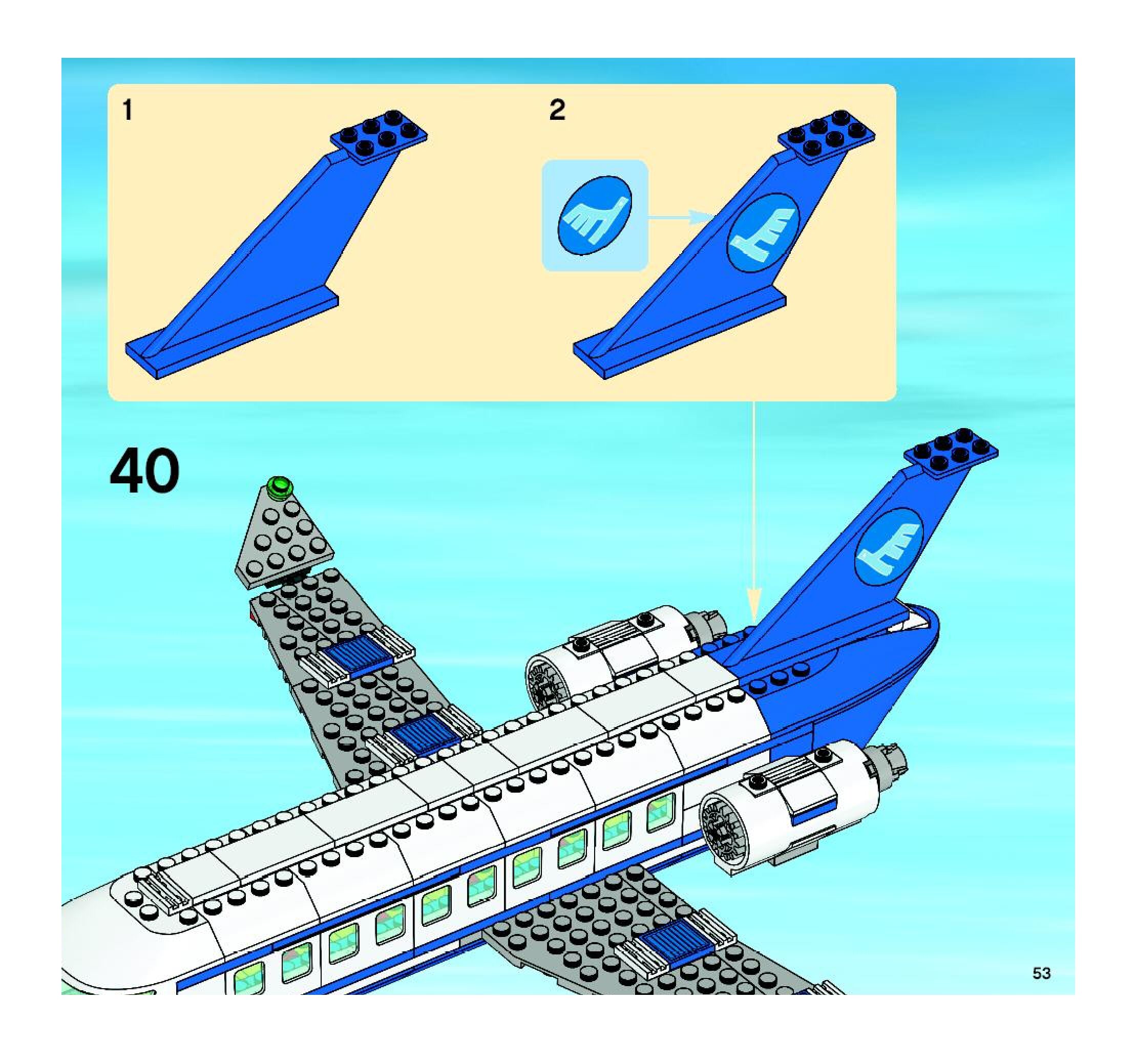 1

2

40

53