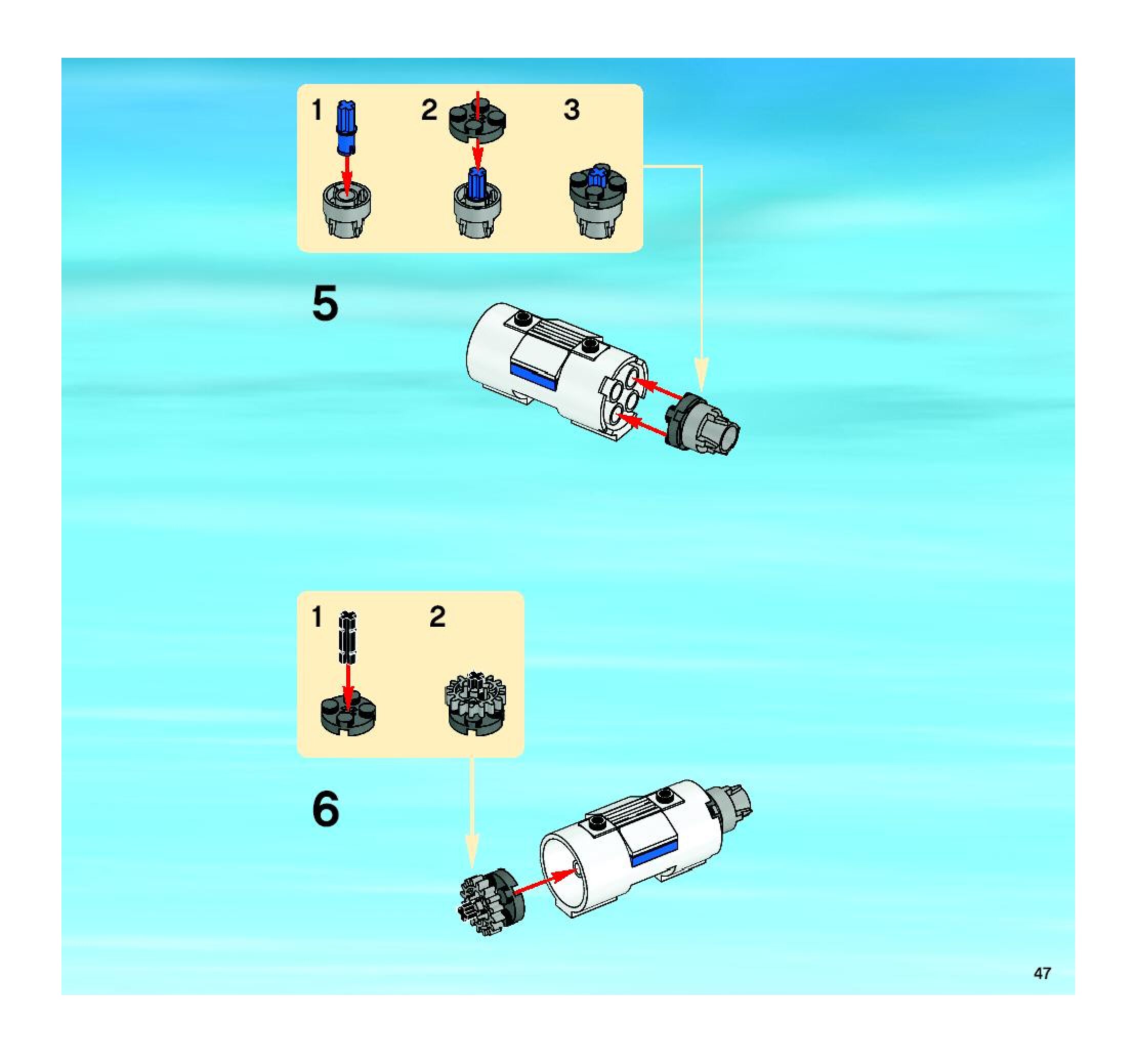 1 2 3

5

1 2

6

47