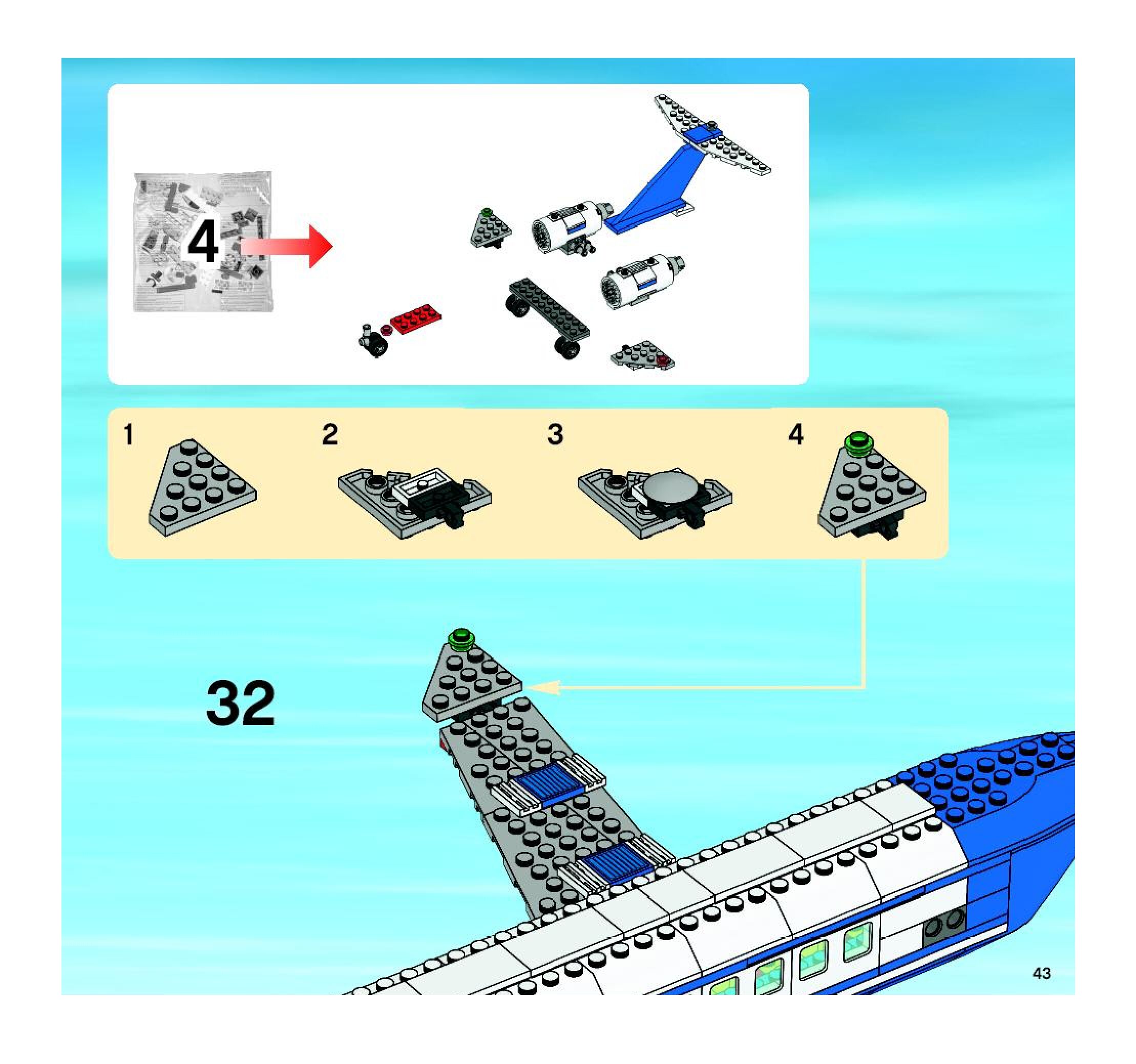 4

1

2

3

4

32

43