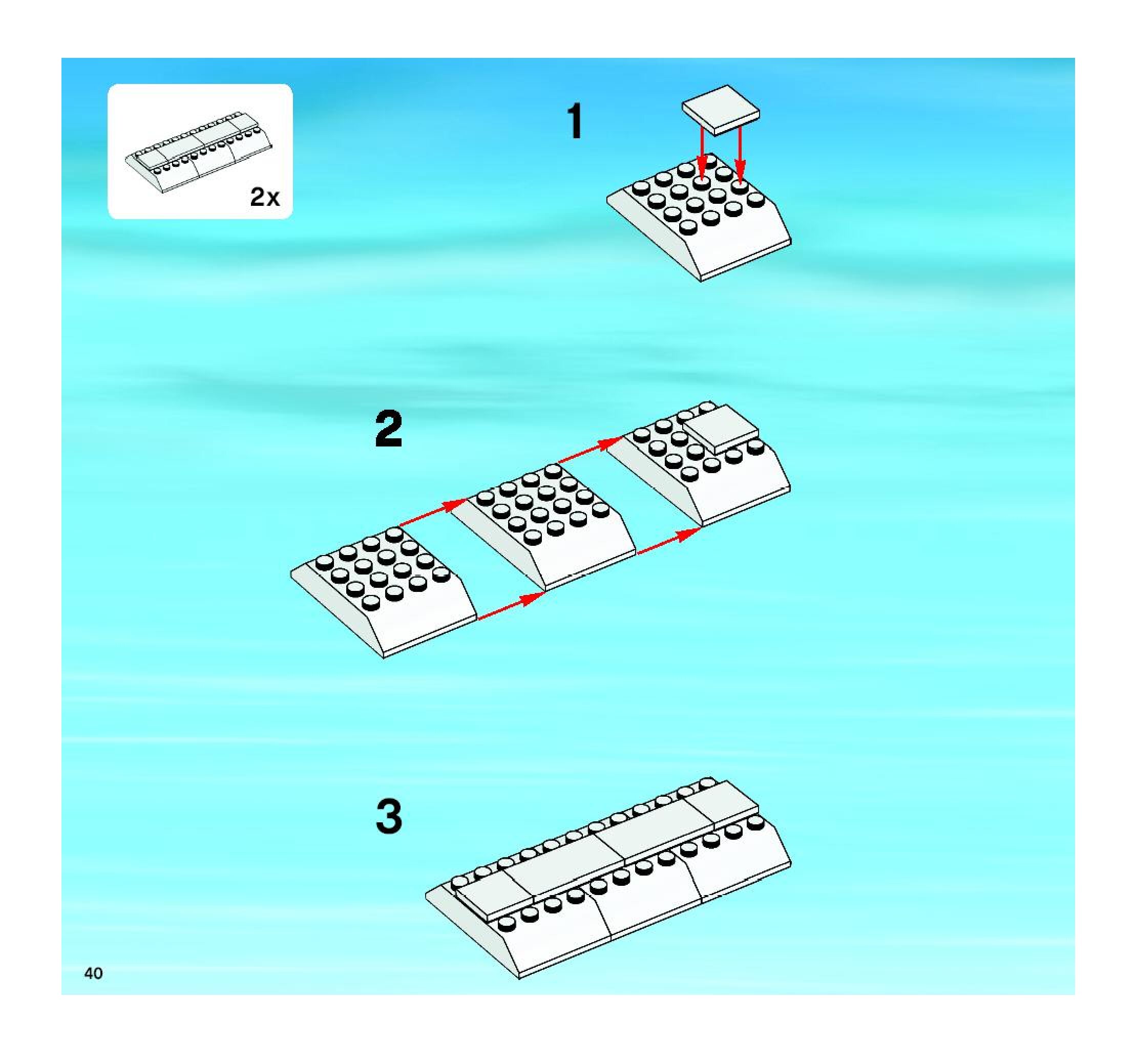 2x

1

2

3

40