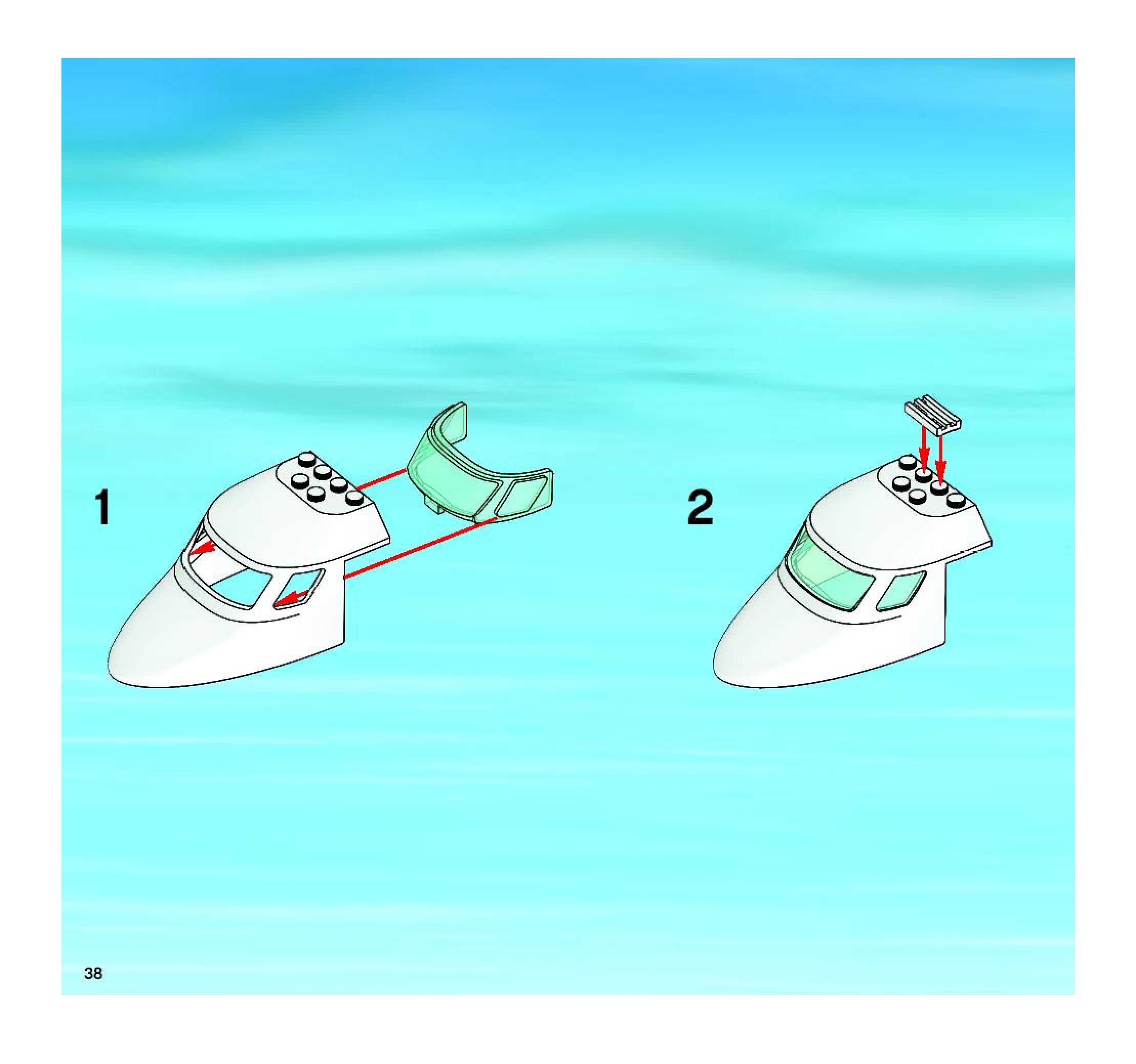 1

2

38