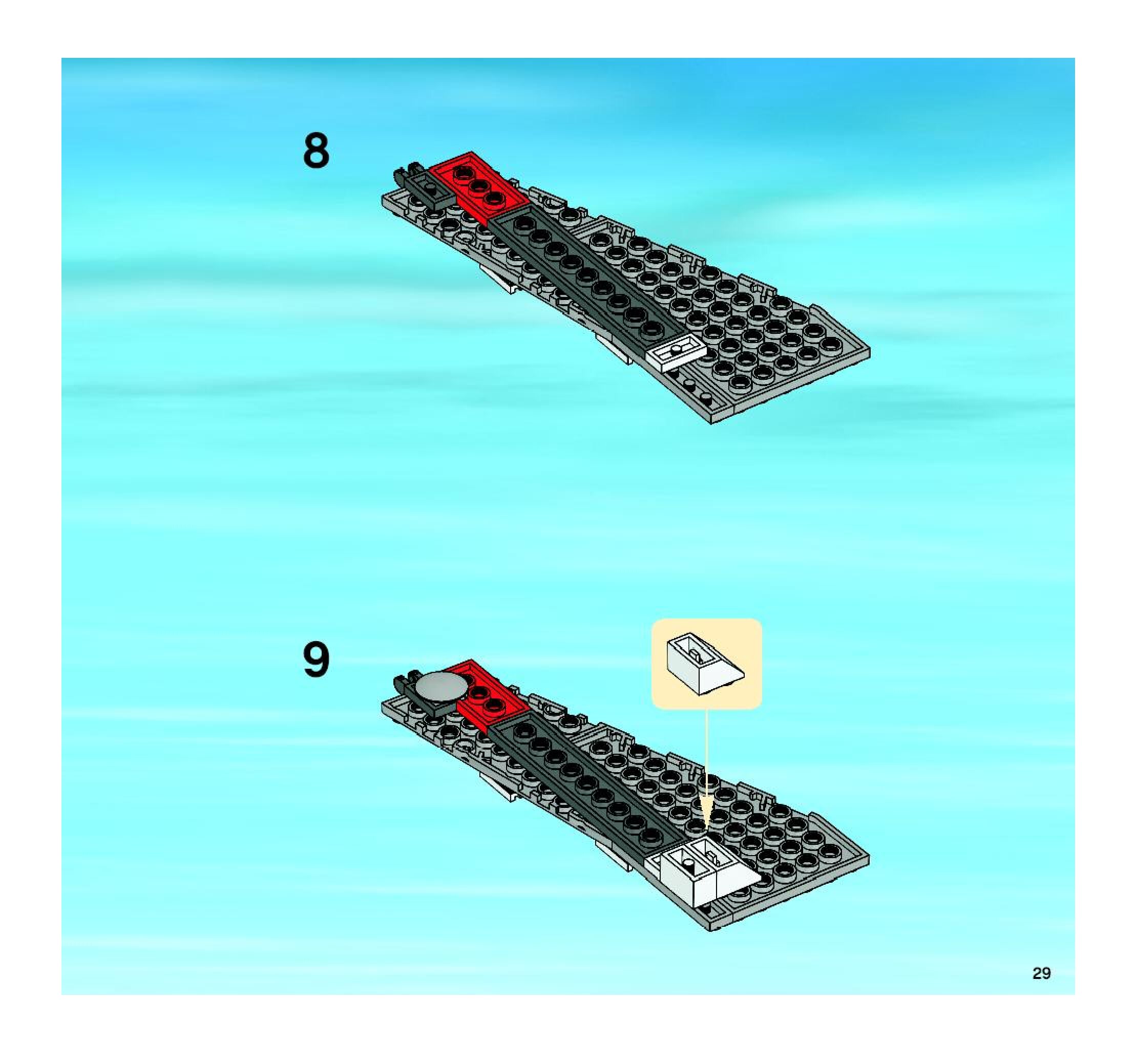 8

9

29