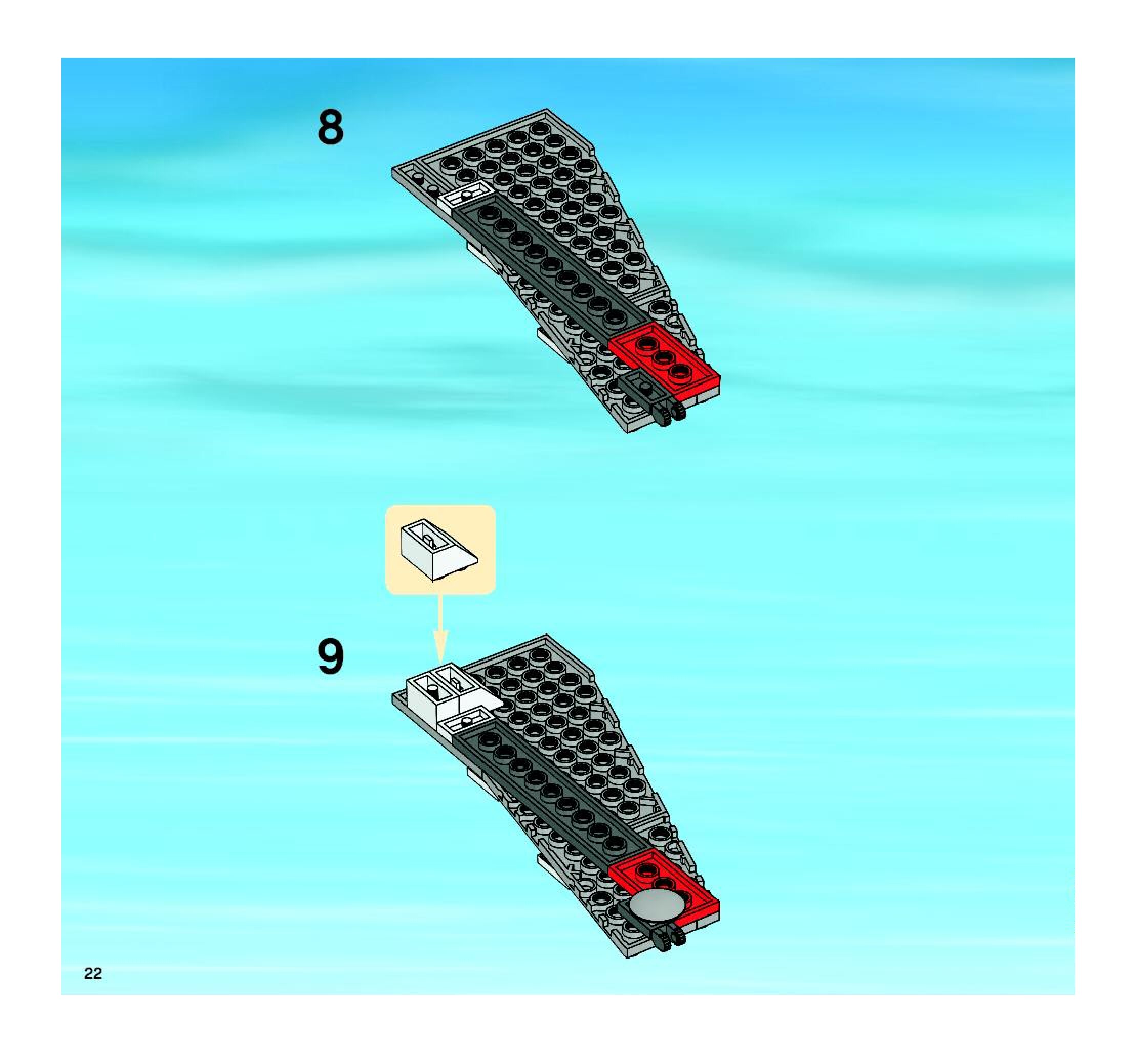 8

9

22