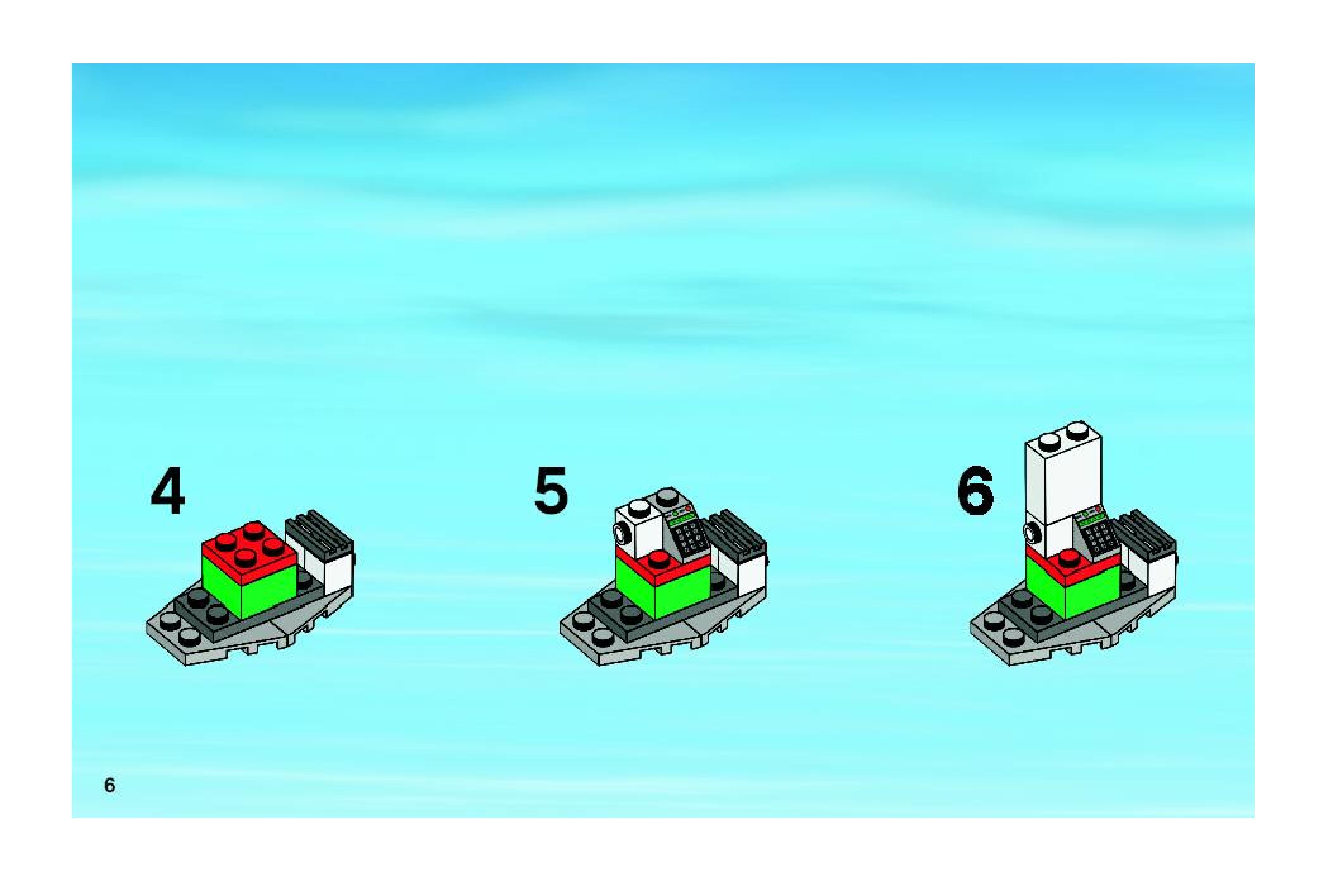 4

5

6

6