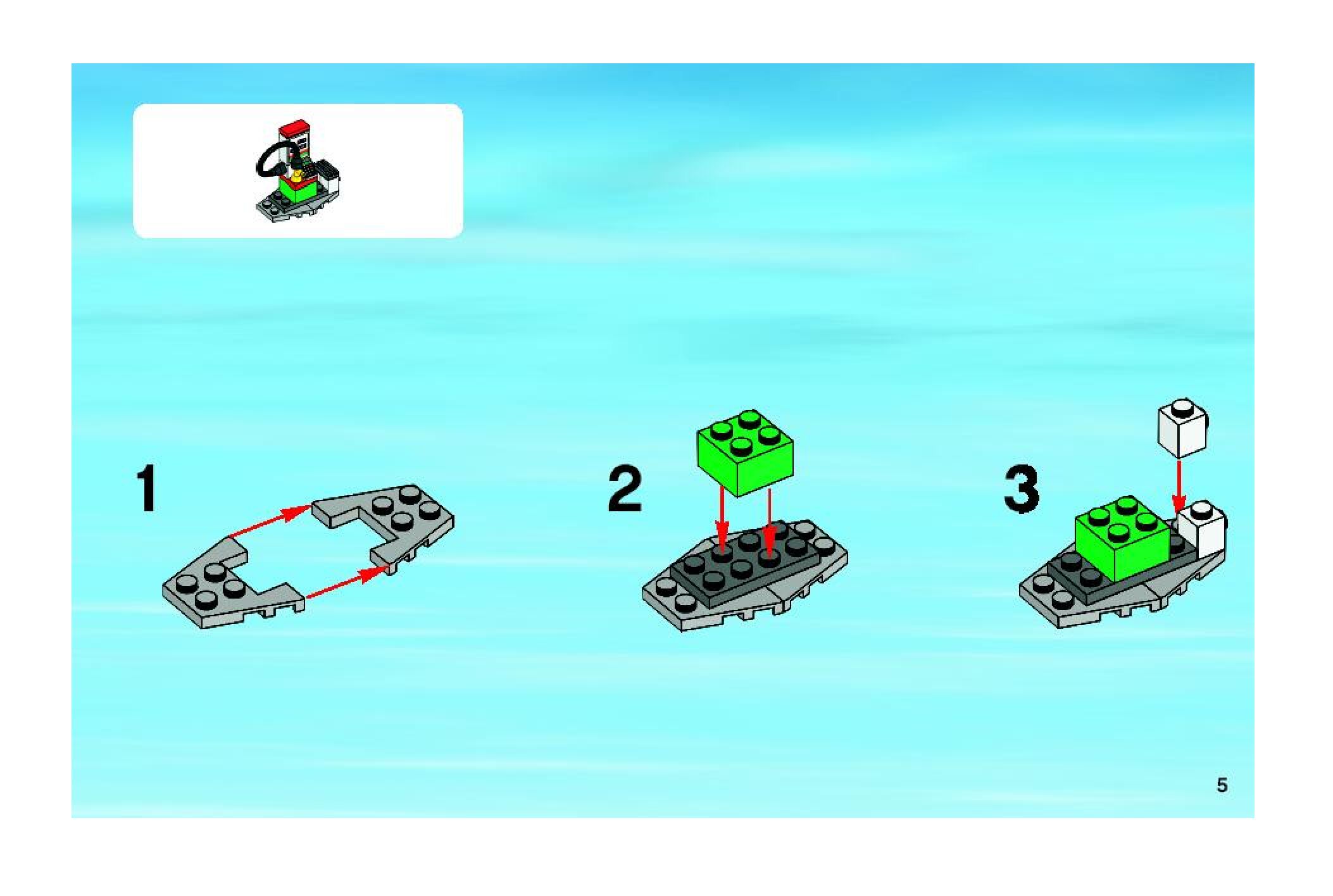 1

2

3

5