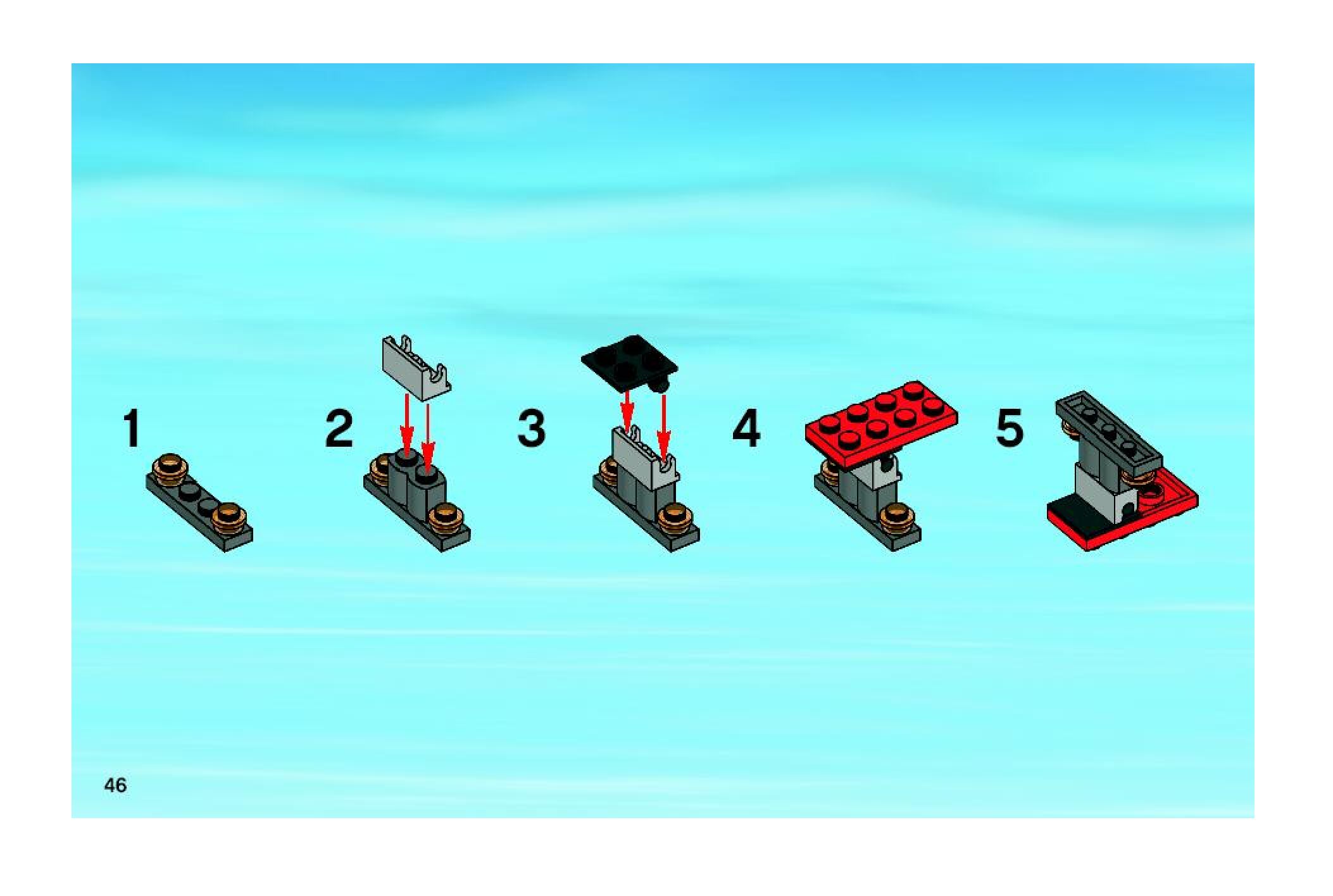 1

2

3

4

5

46