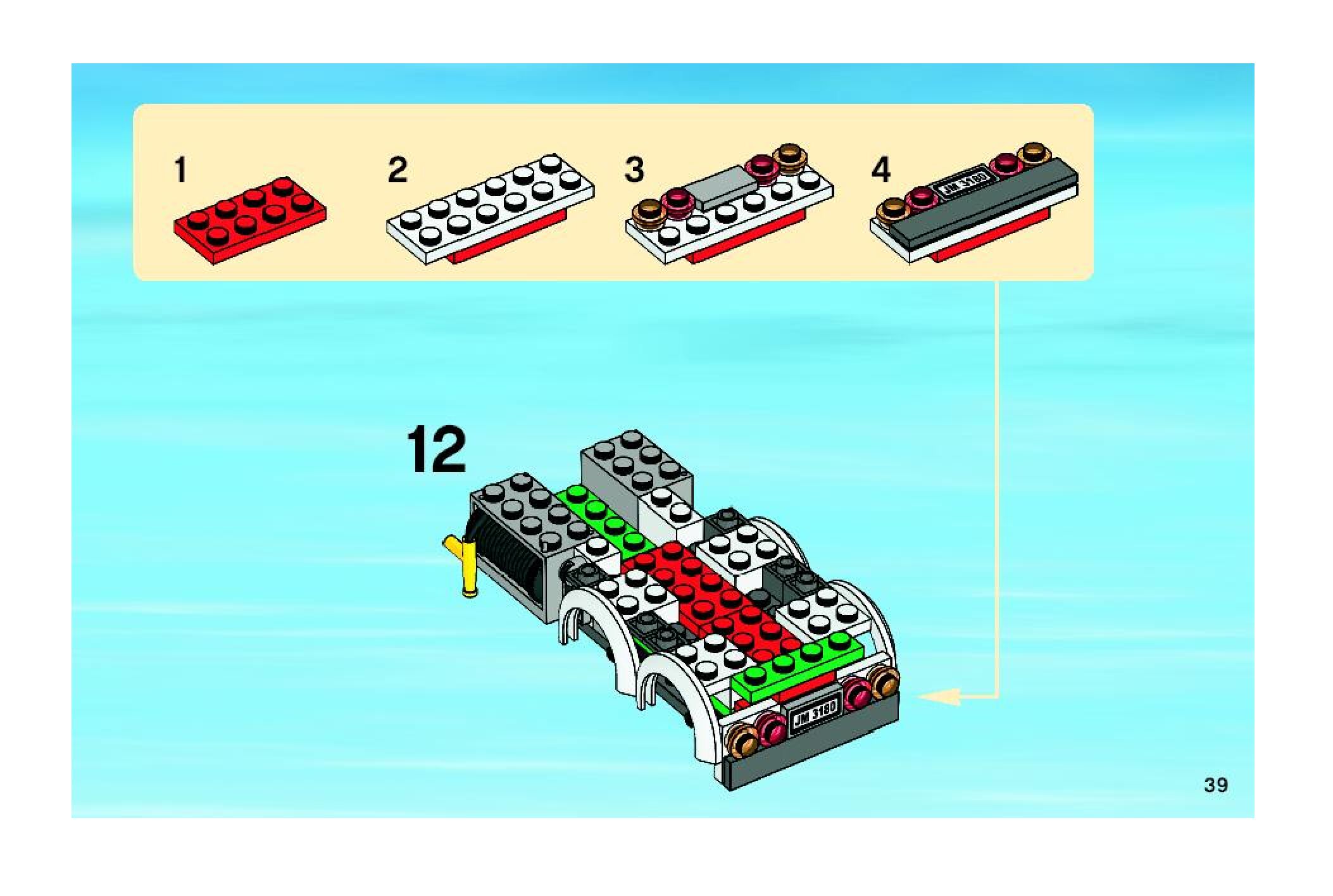 1

2

3

4

JM 3180

12

JM 3180

39