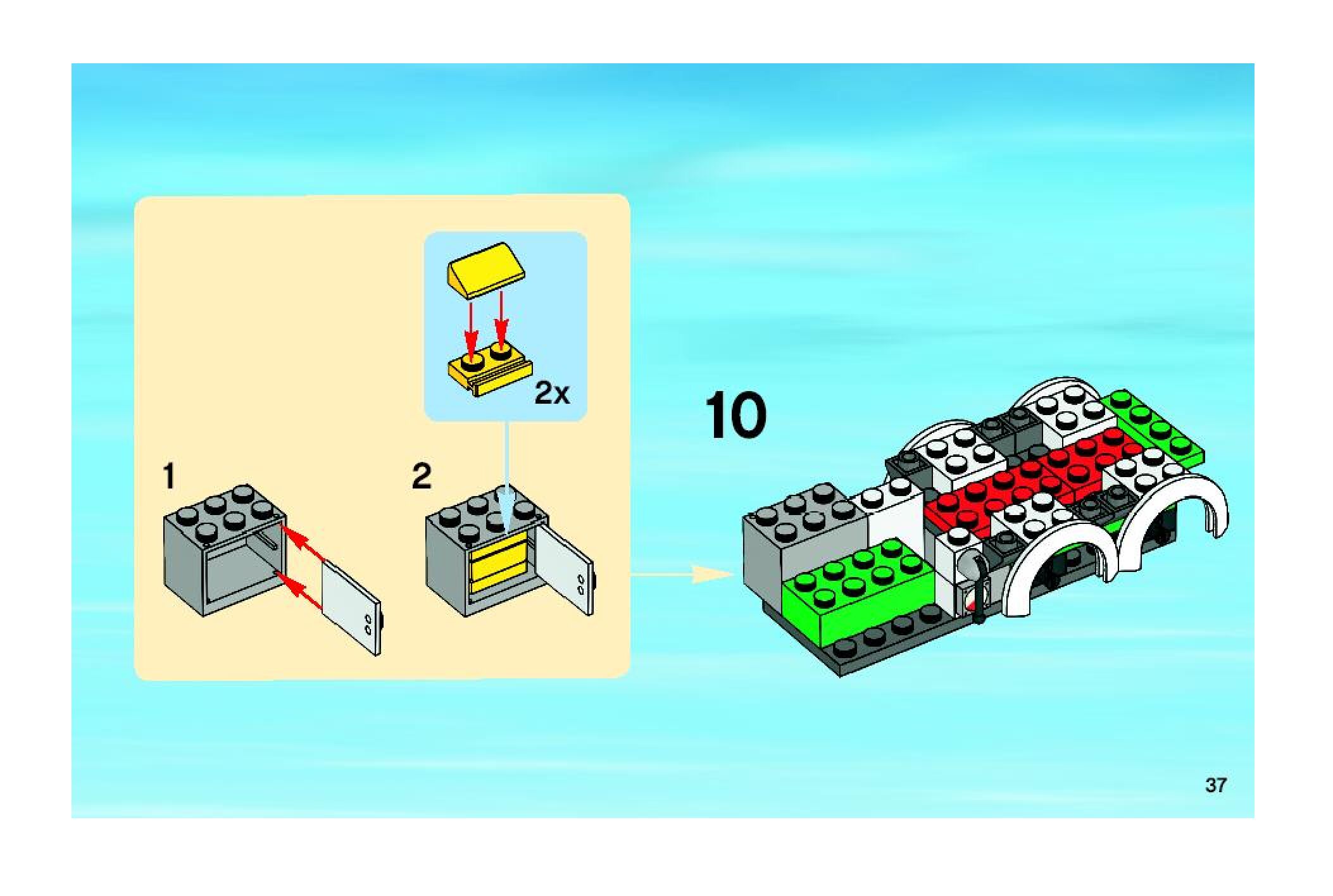 2x

1

2

10

37