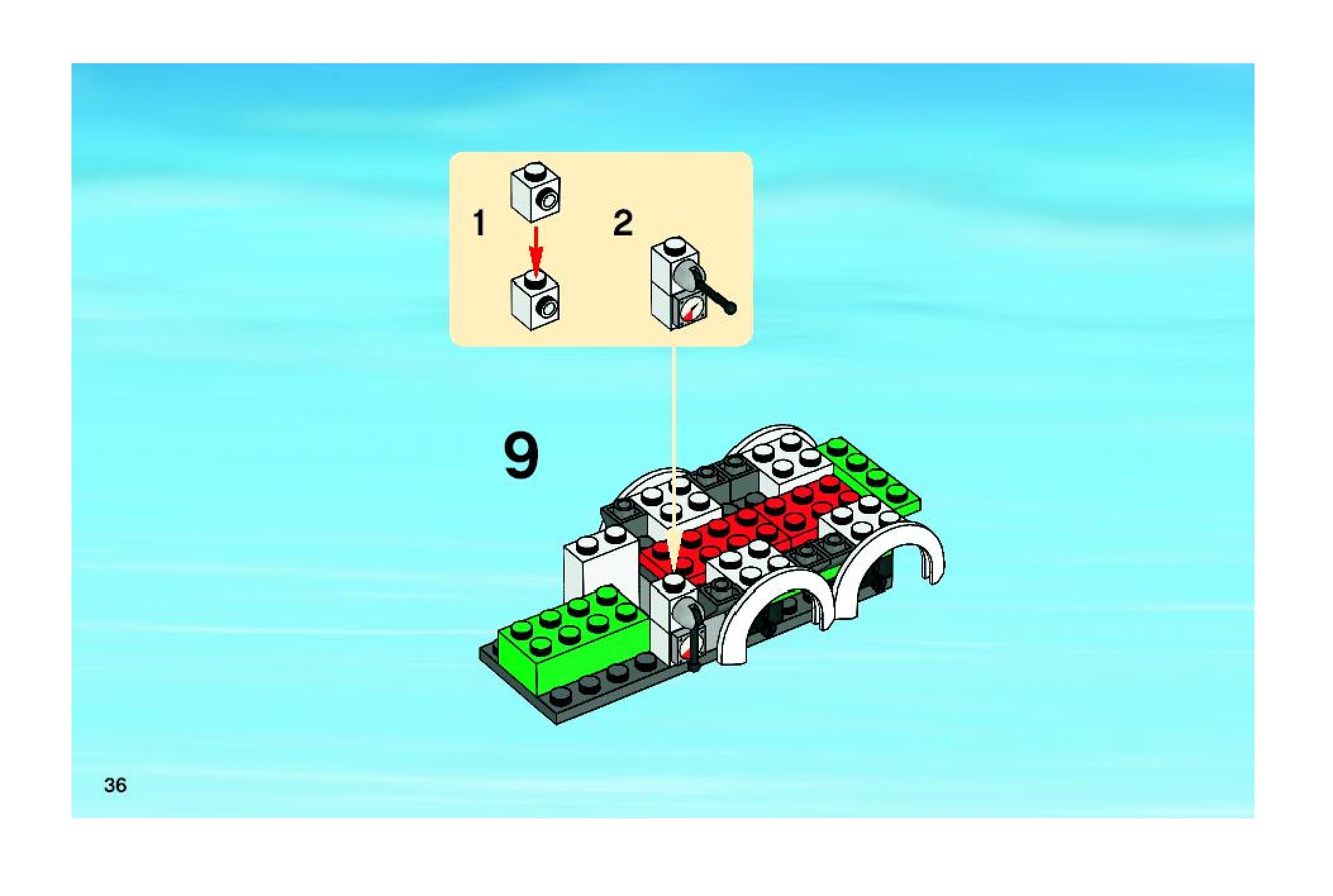 1

2

9

36