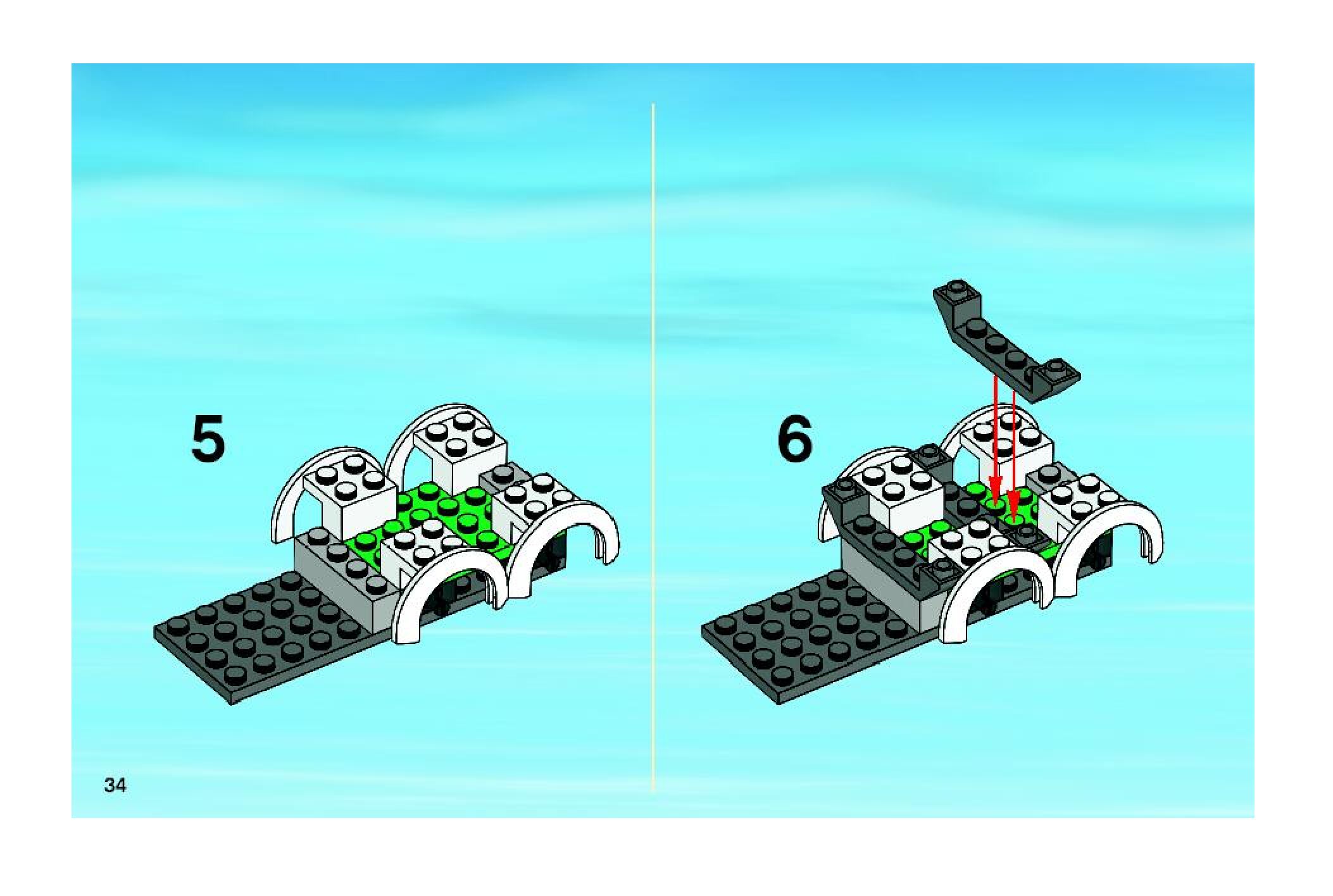 5

6

34