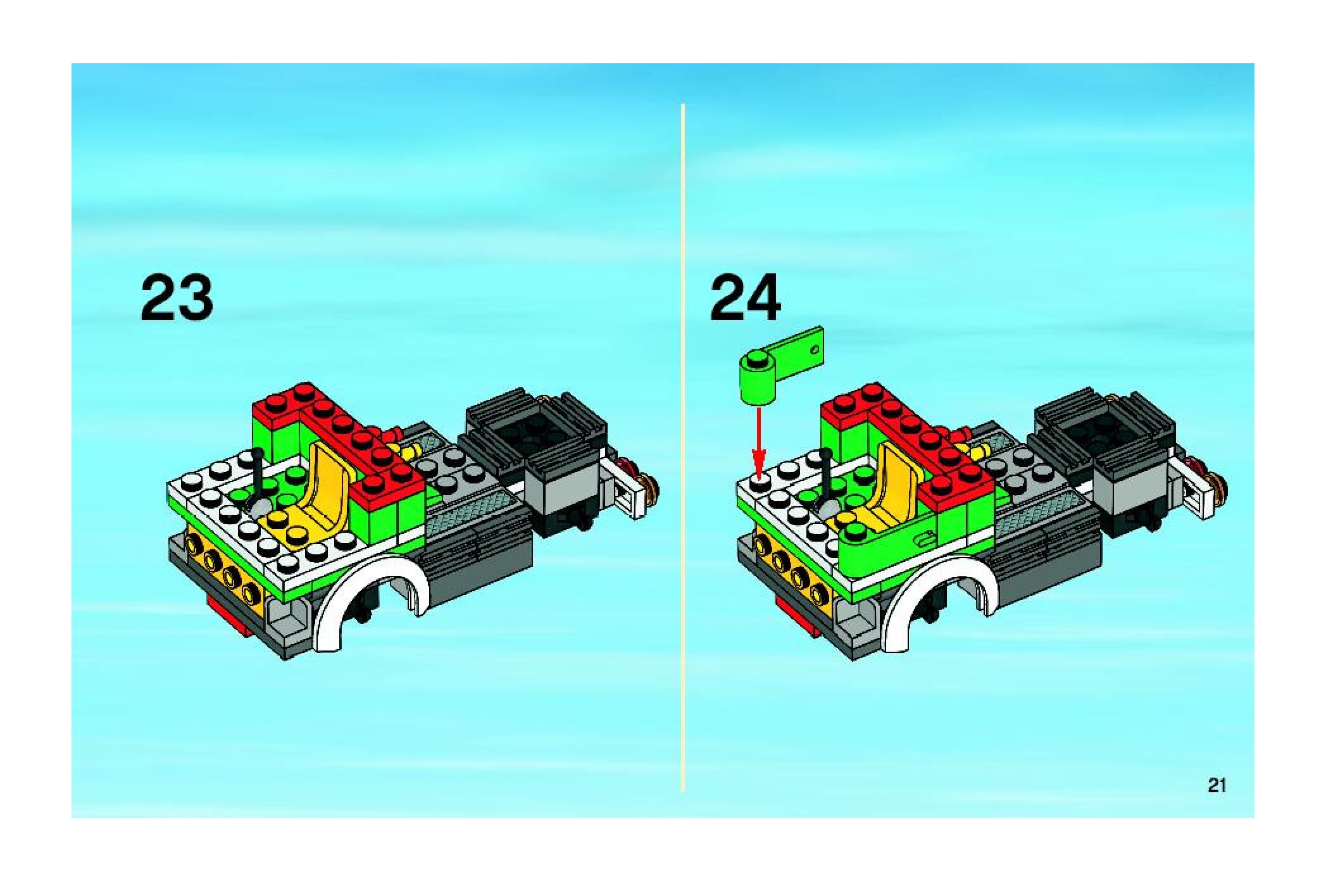 23

24

21