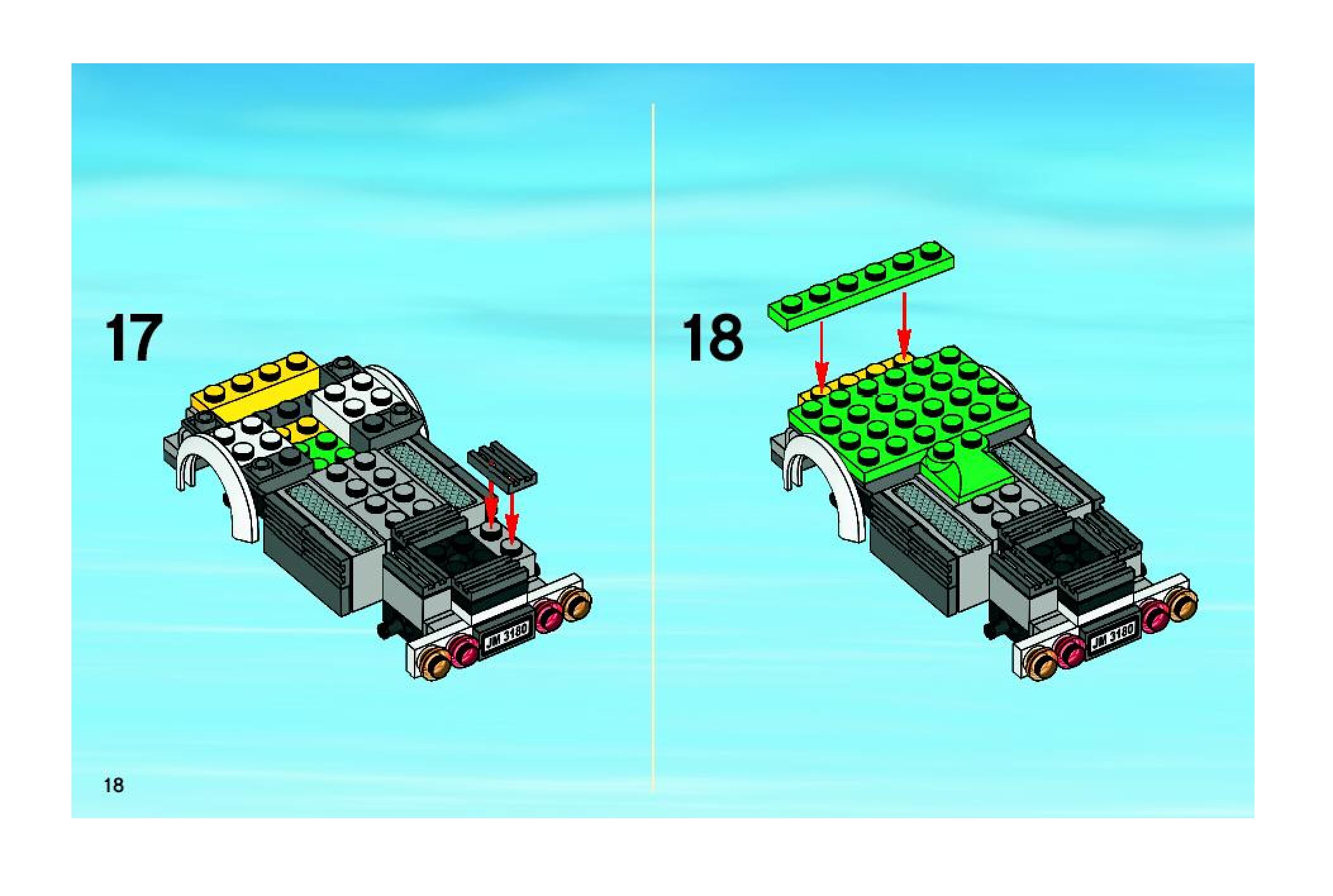 17

JM 3180

18

JM 3180

18