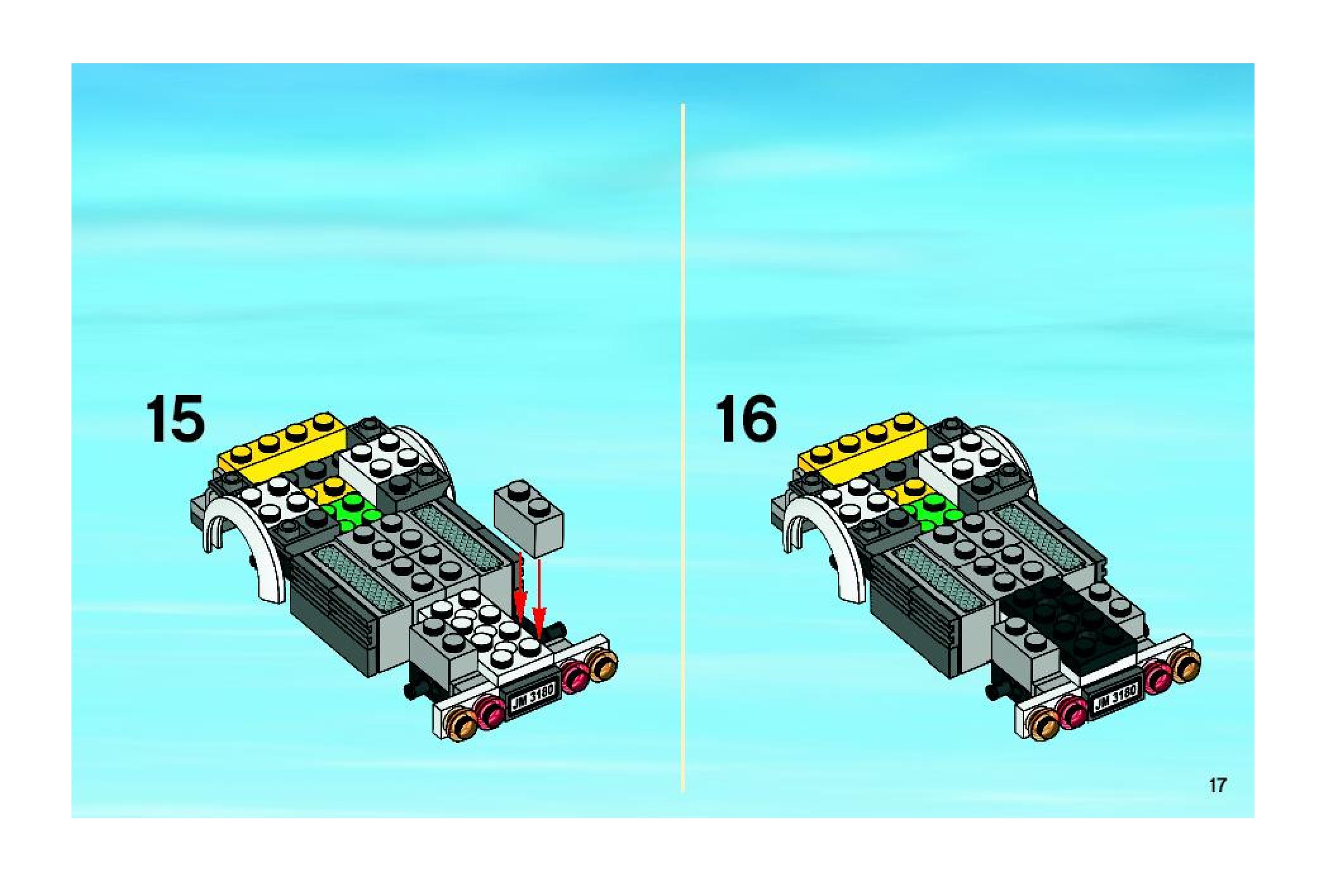 15

JM 3180

16

JM 3180

17