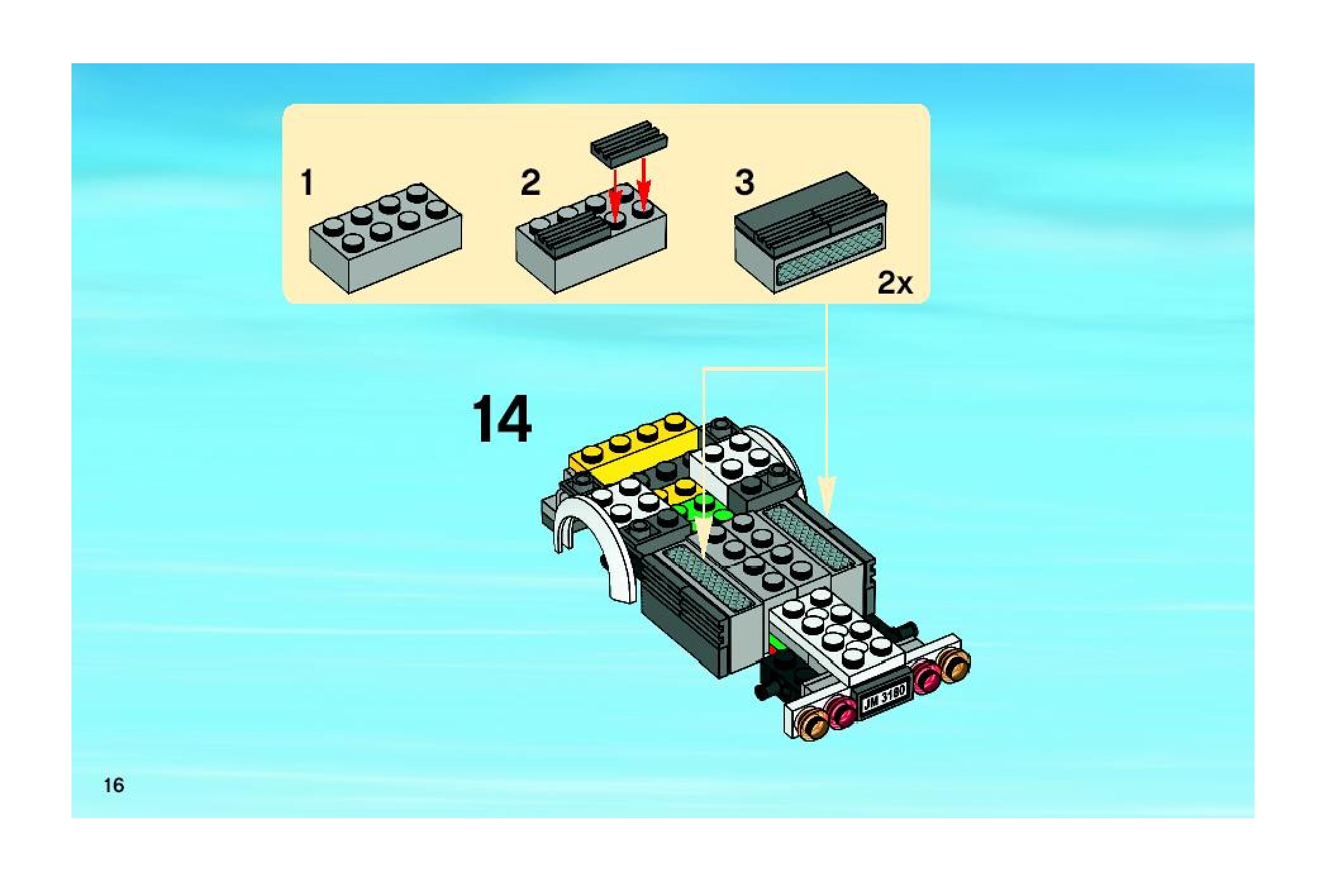 1

2

3

2x

14

JM 3180

16