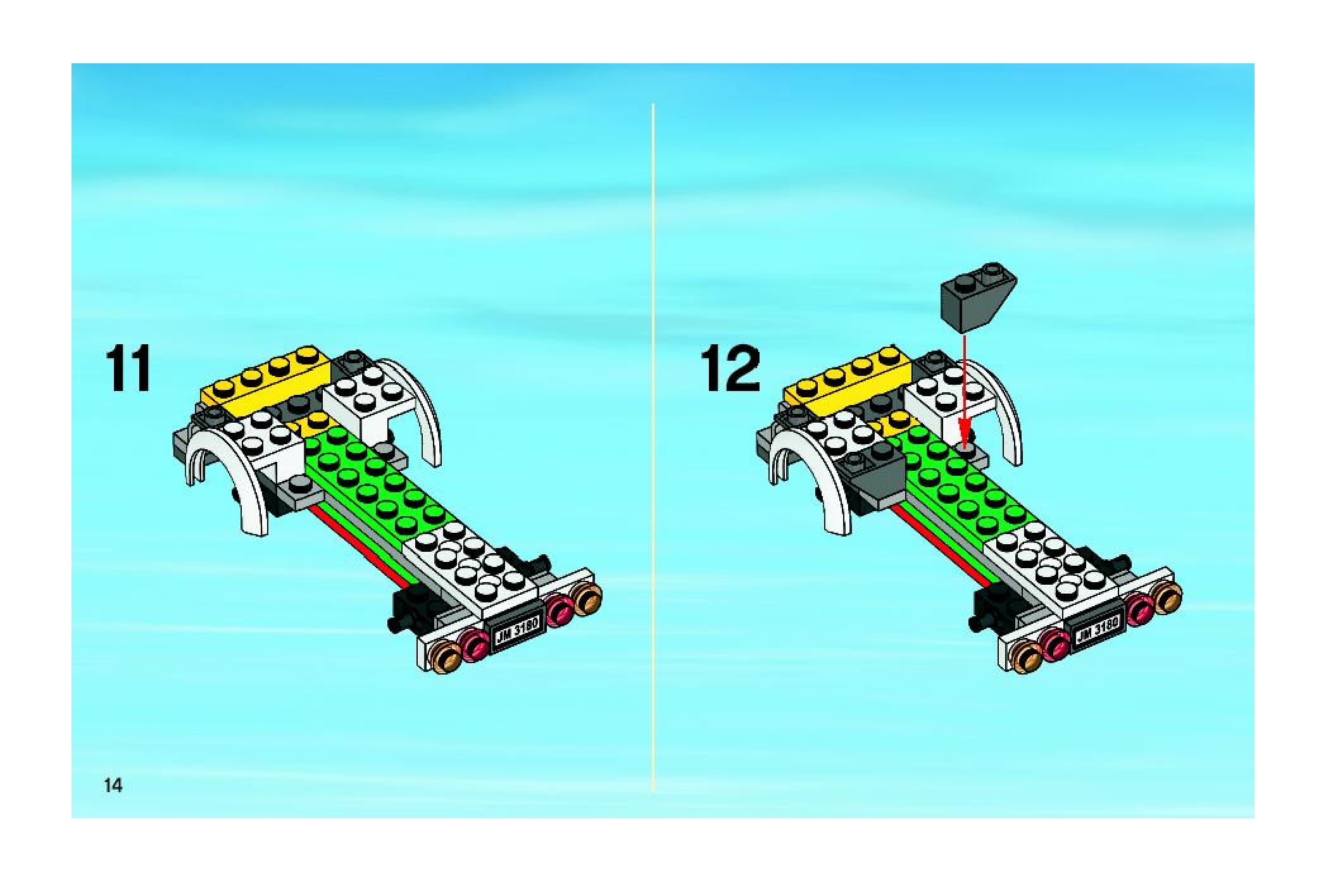 11

JM 3180

12

JM 3180

14