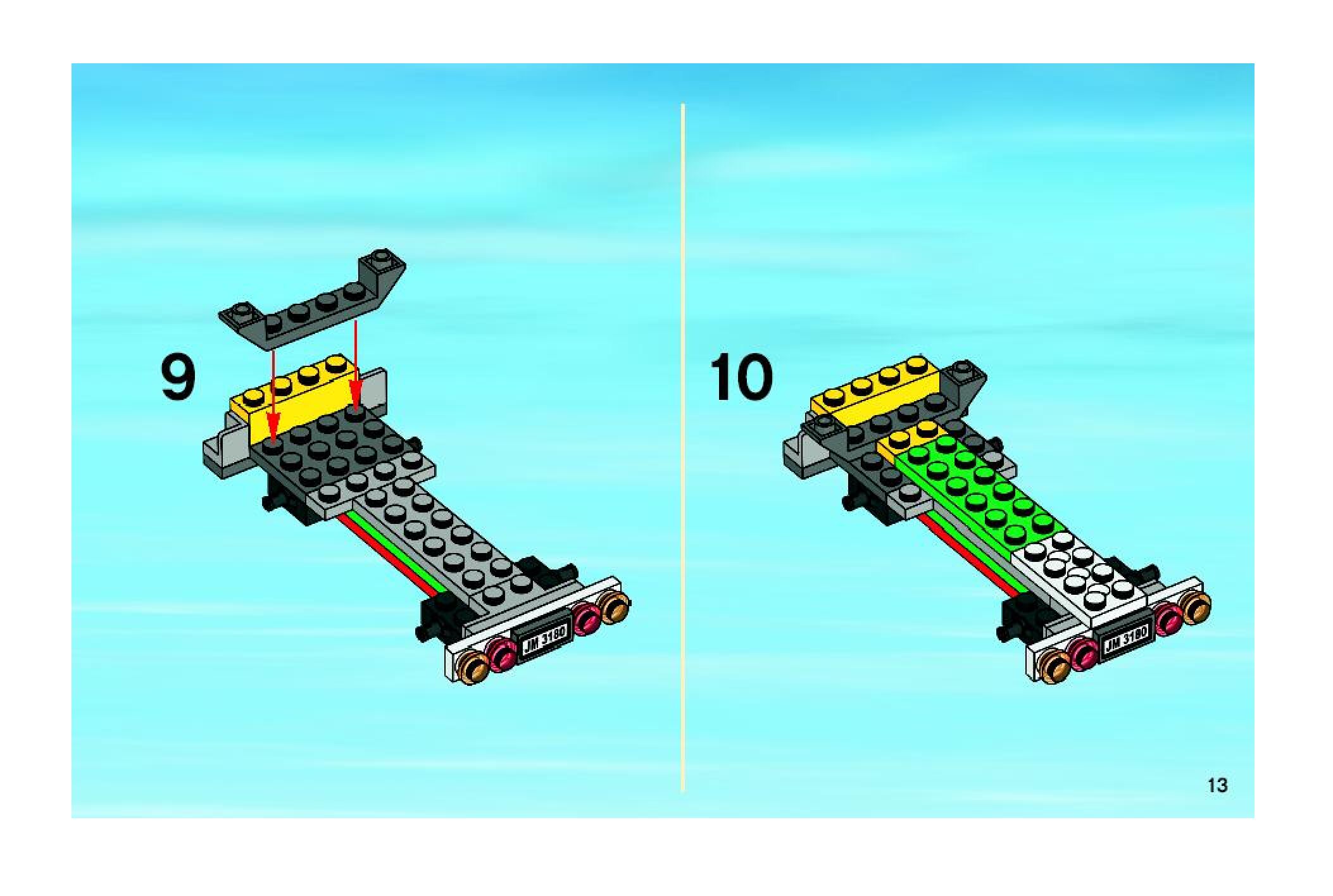 9

JM 3180

10

JM 3180

13