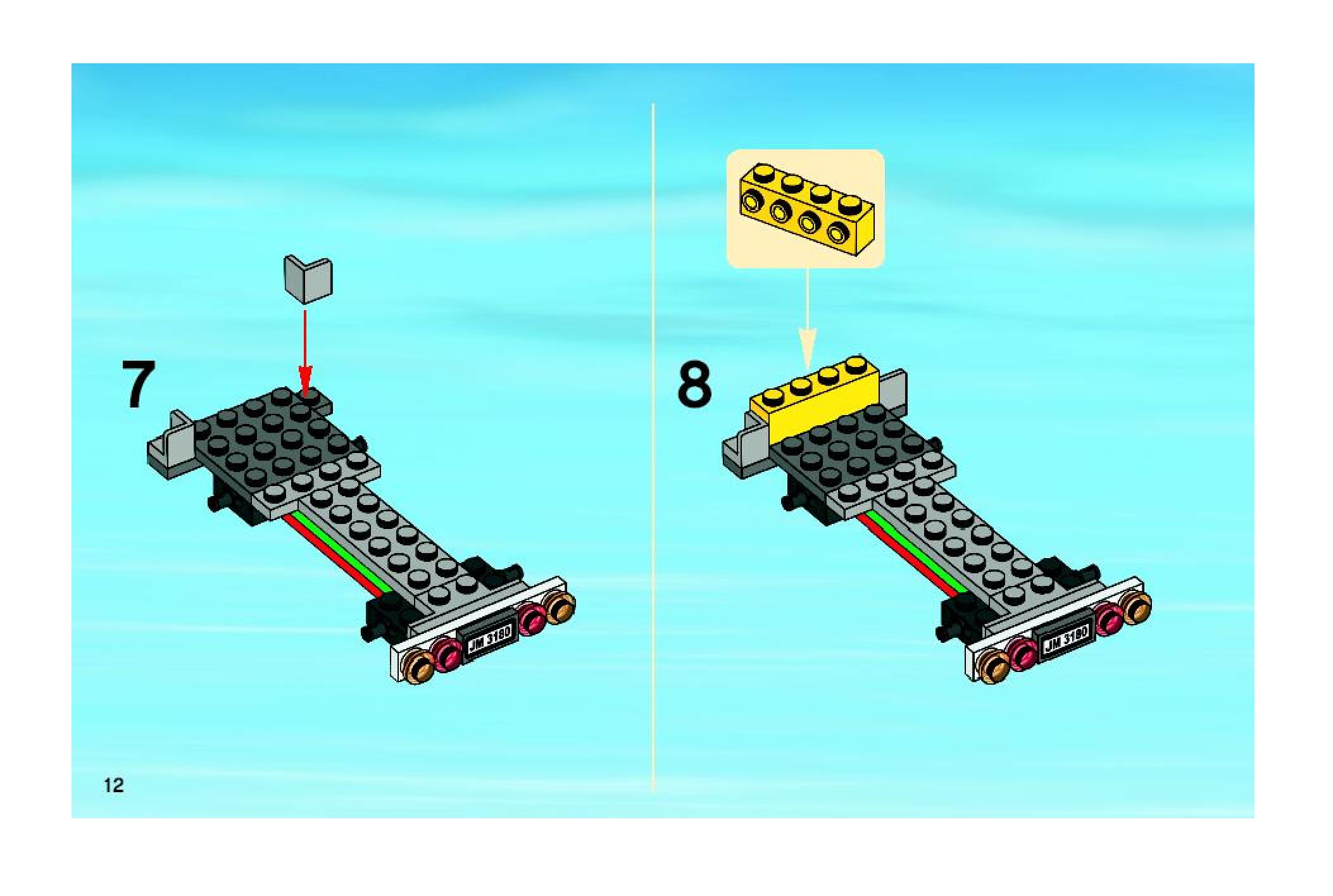 7

JM 3180

8

JM 3180

12