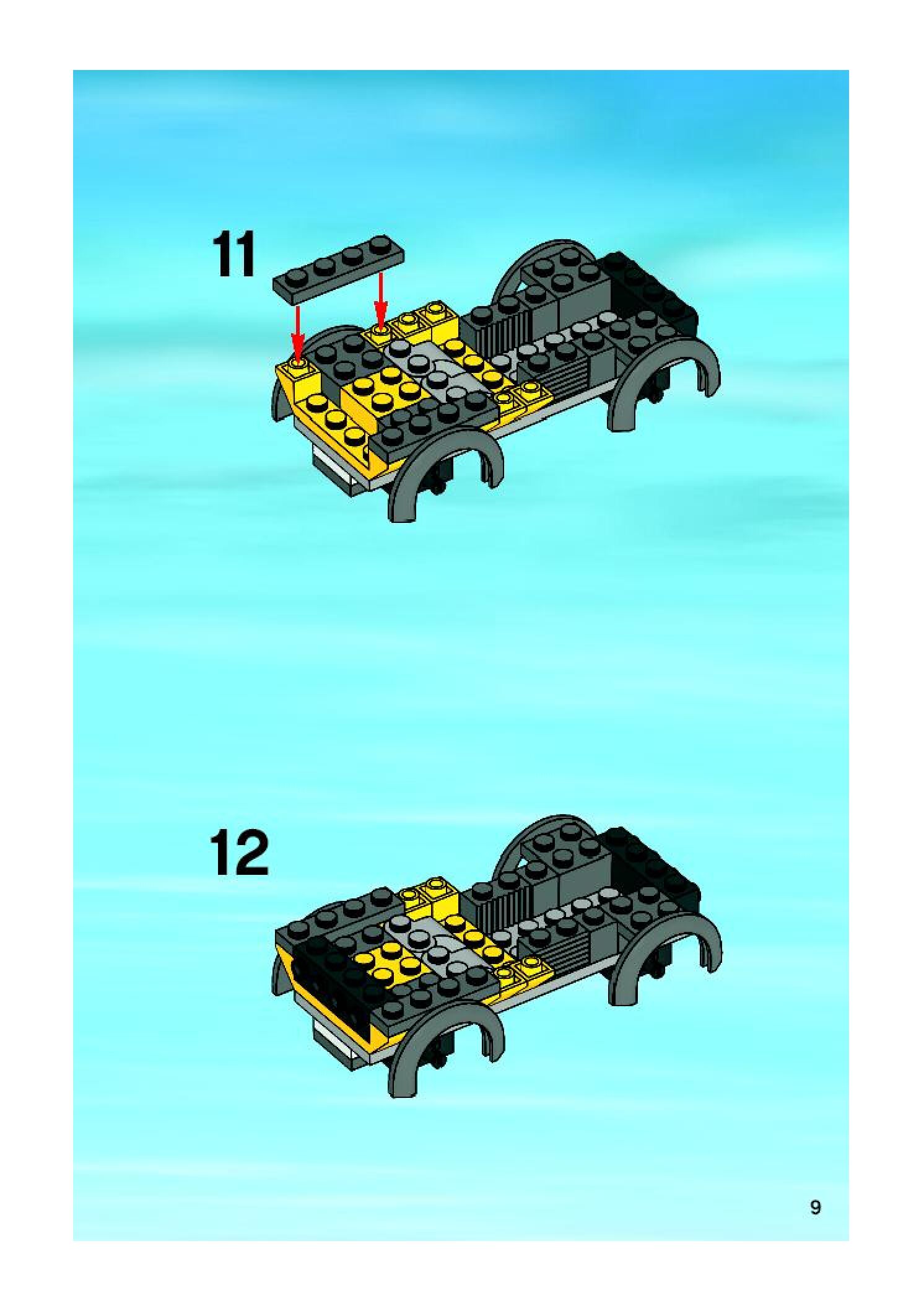 11

12

9