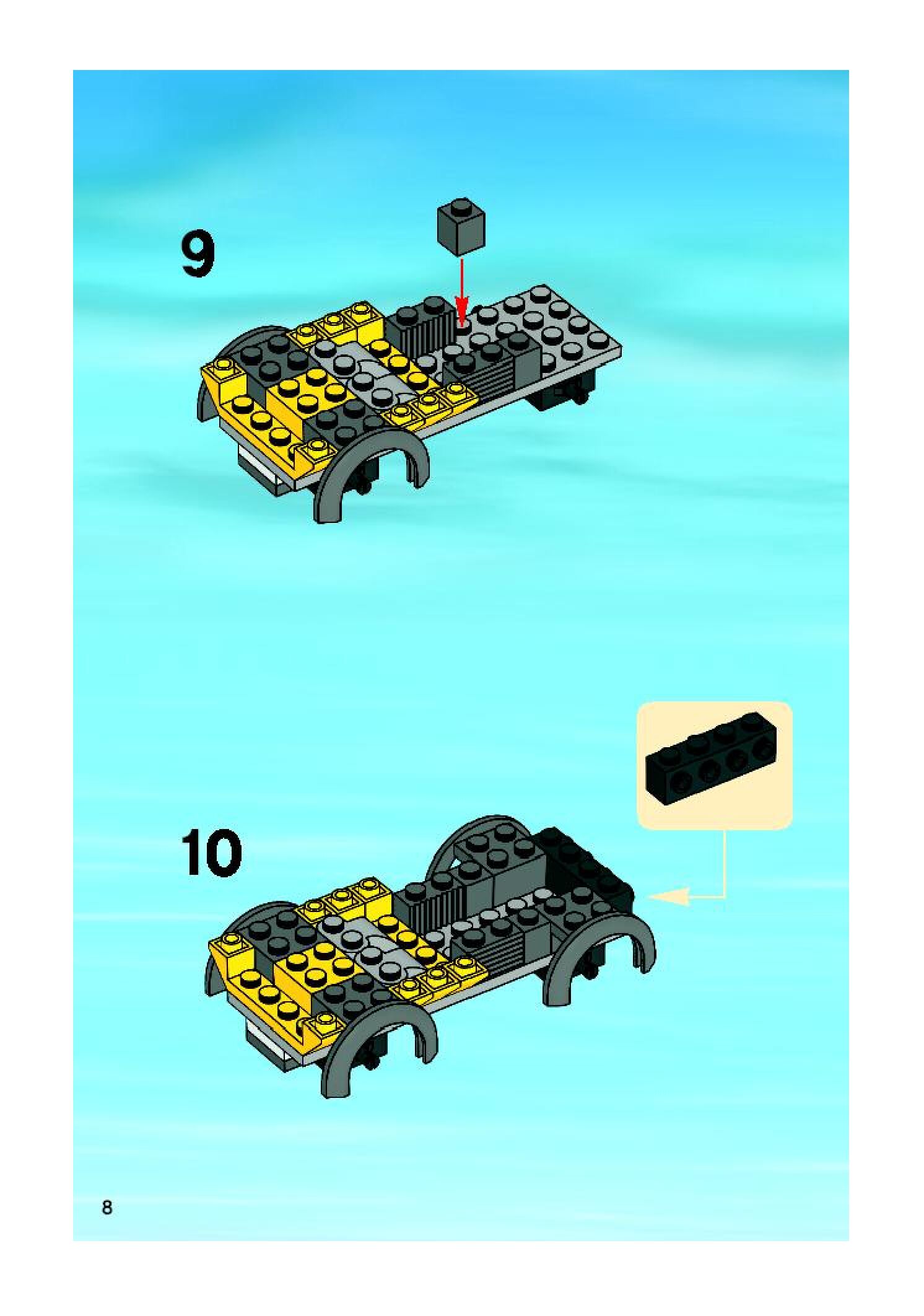 9

10

8