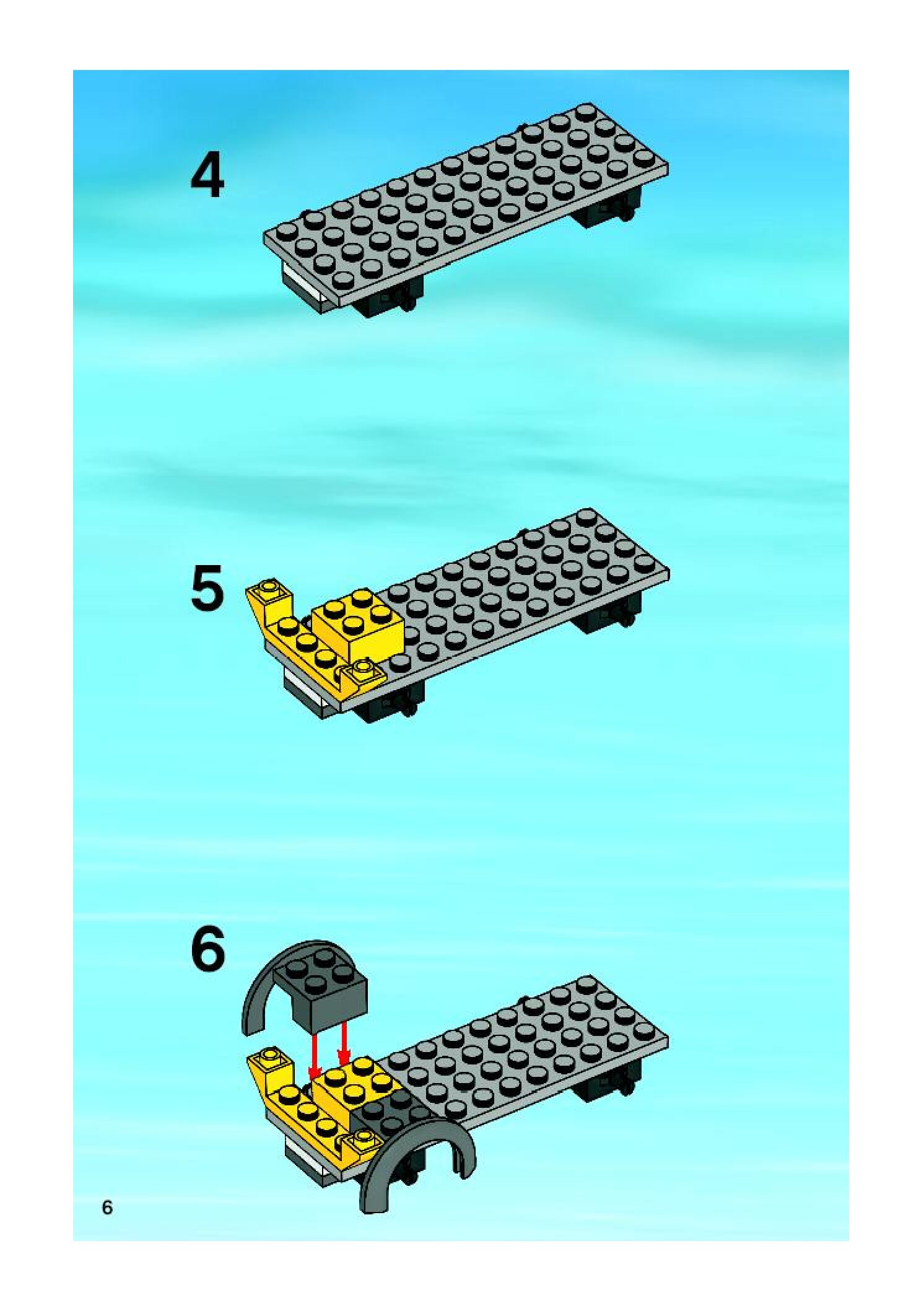 4

5

6

6