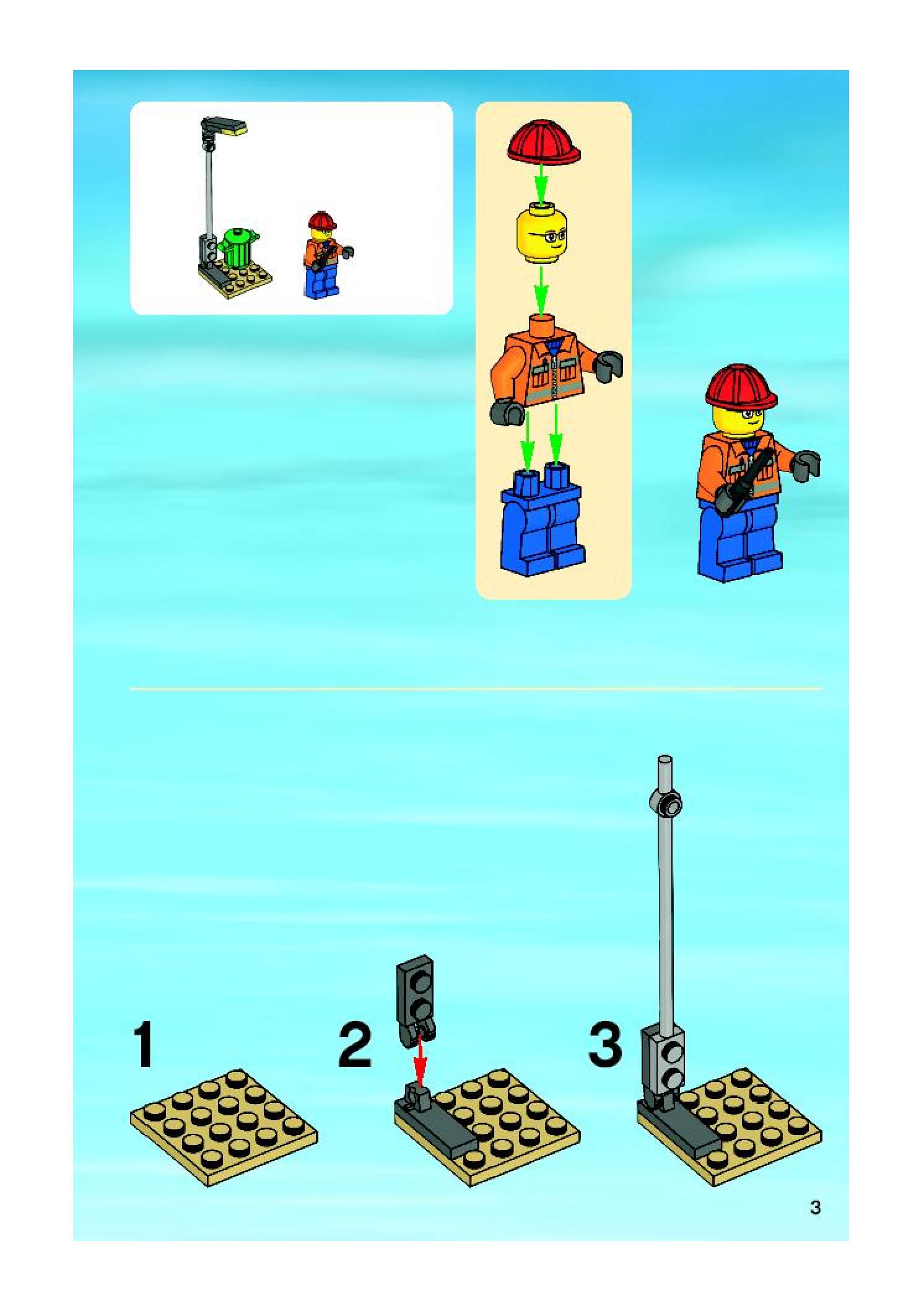 1

2

3

3