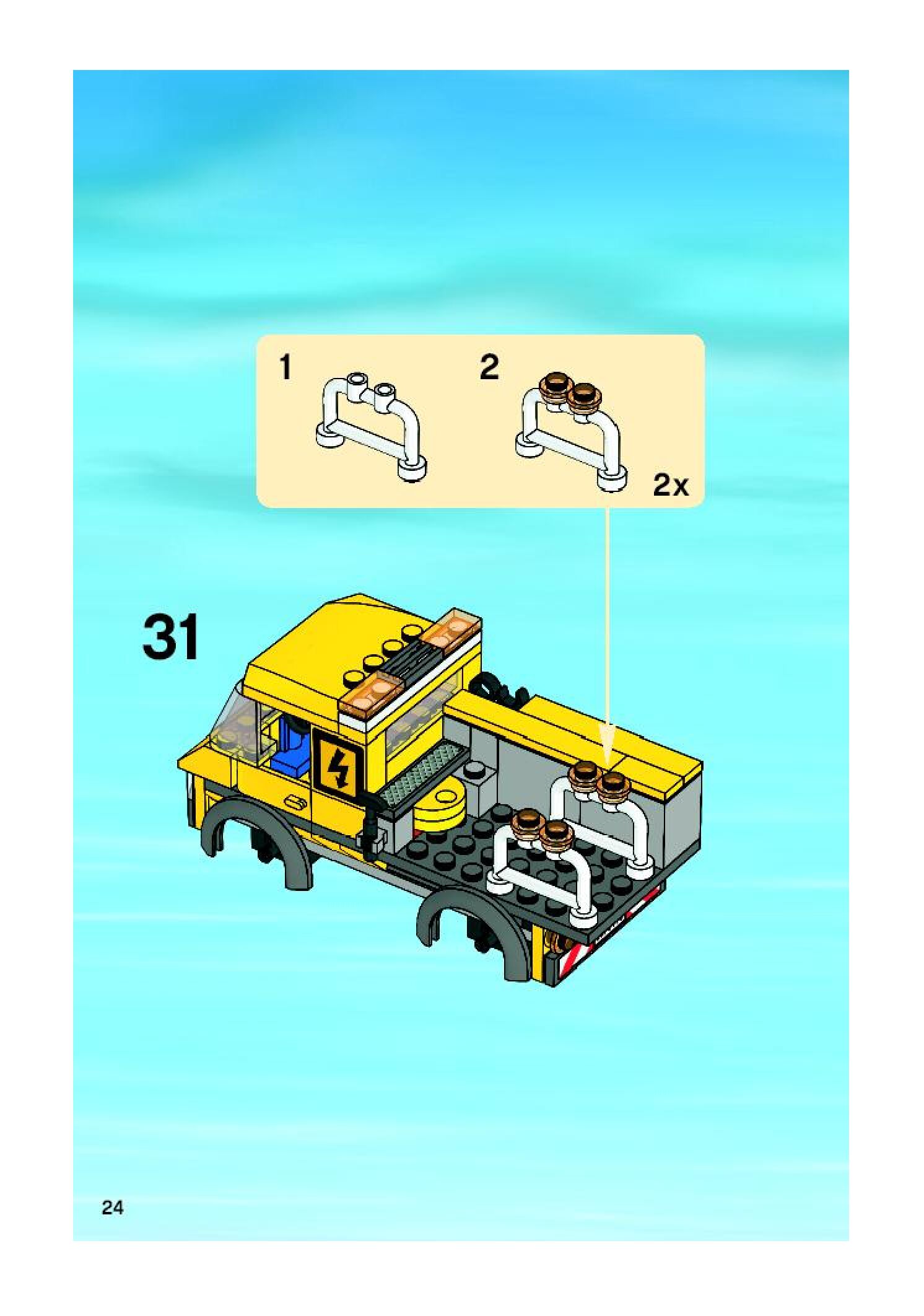 1

2

2x

31

24