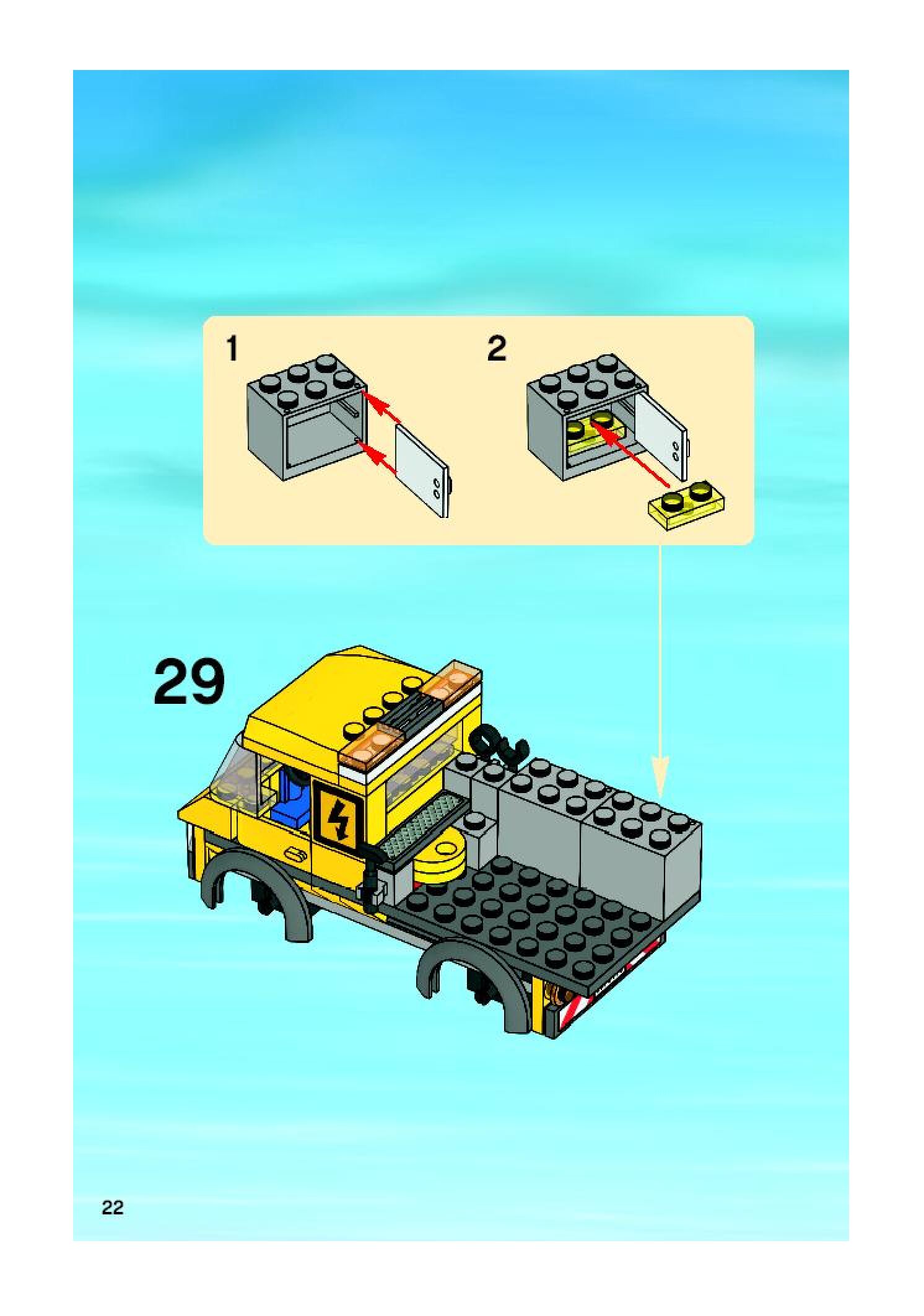 1

2

29

22